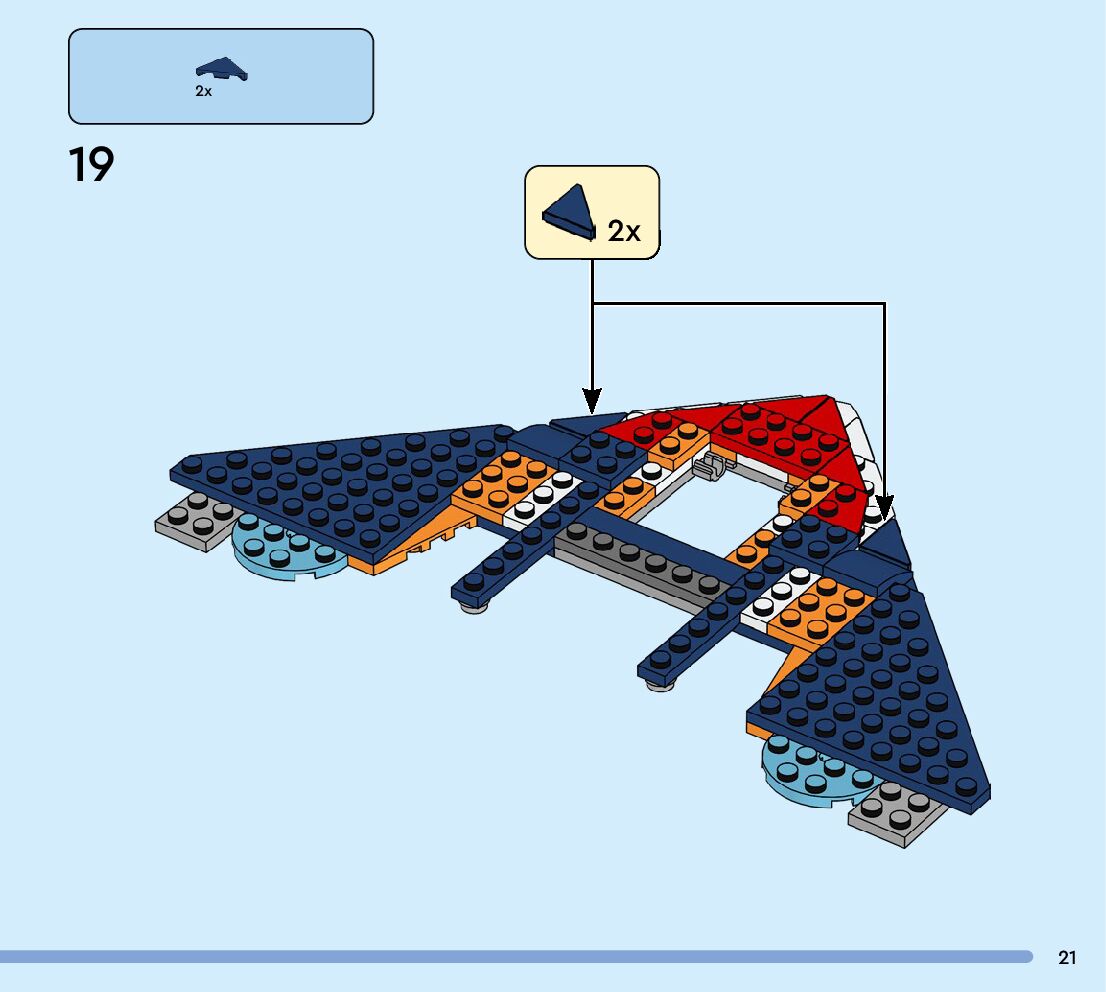 2x

19

2x

21