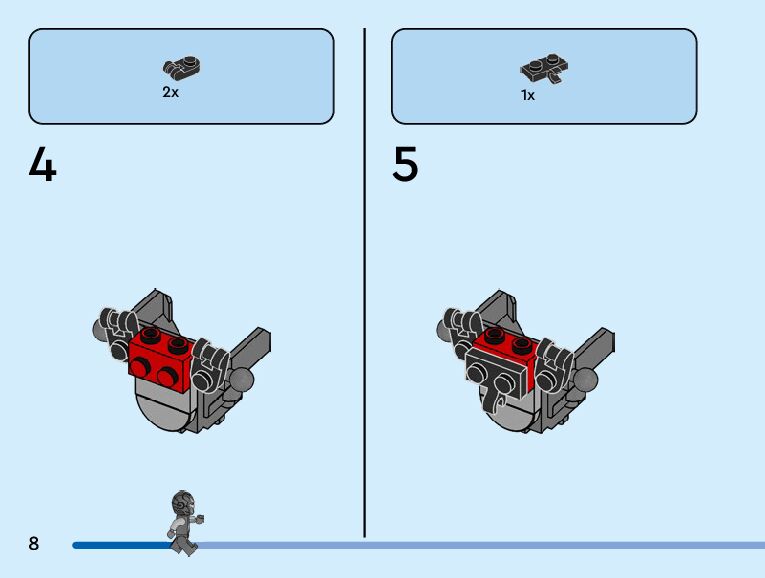 2x

4

1x

5

8