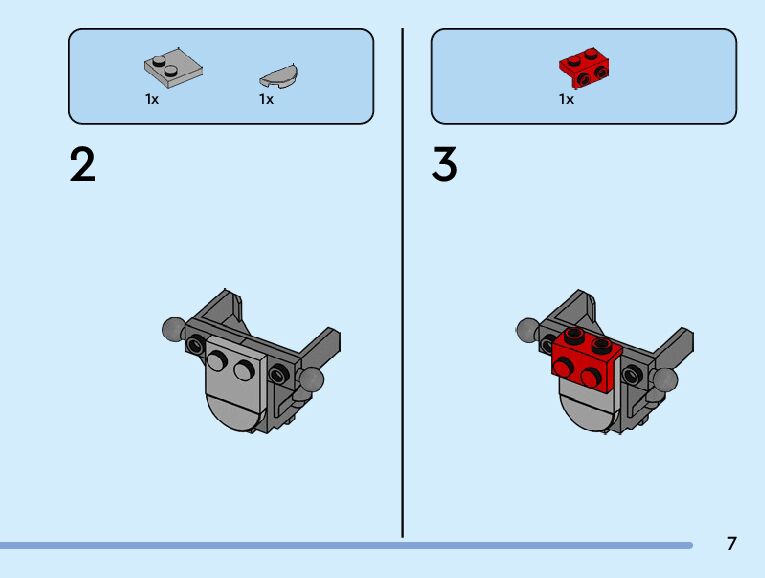 1x 1x

2

1x

3

7