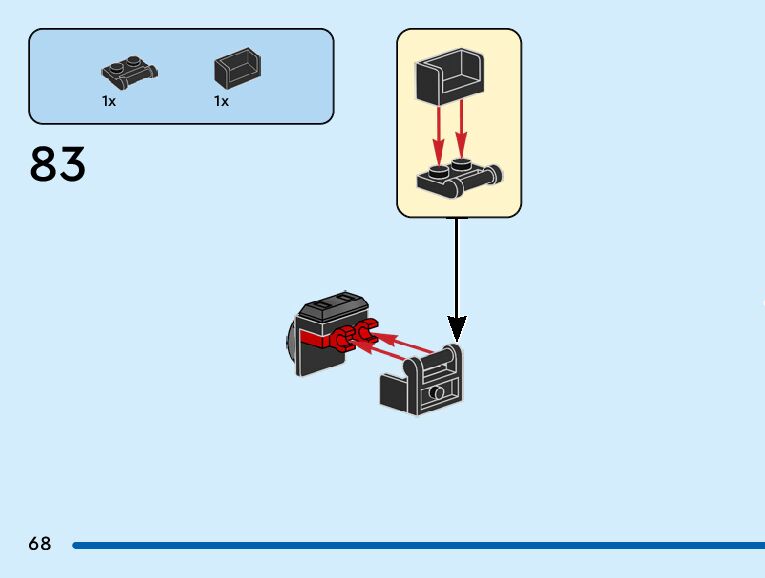 1x
1x

83

68