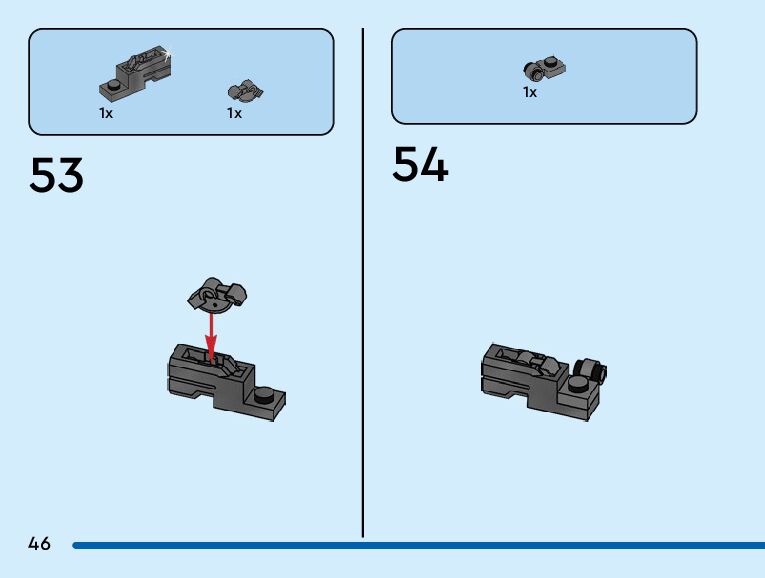 1x
1x

53

1x

54

46