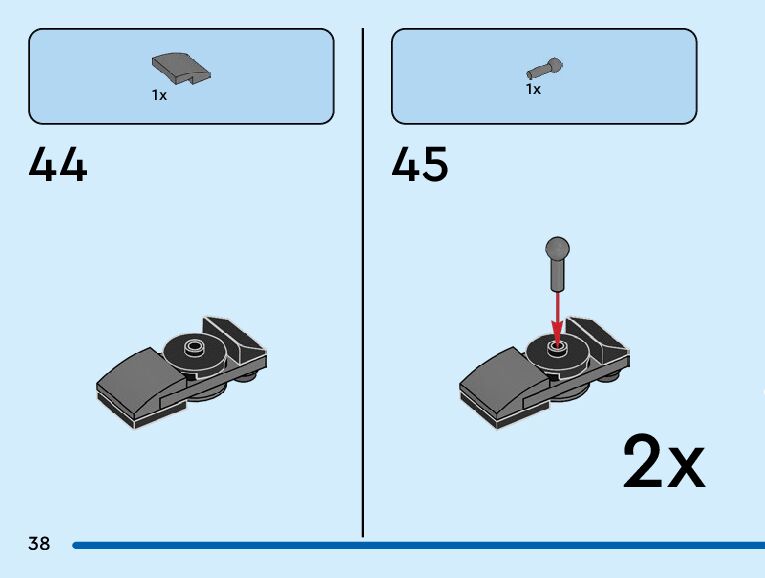 1x

44

1x

45

2x

38