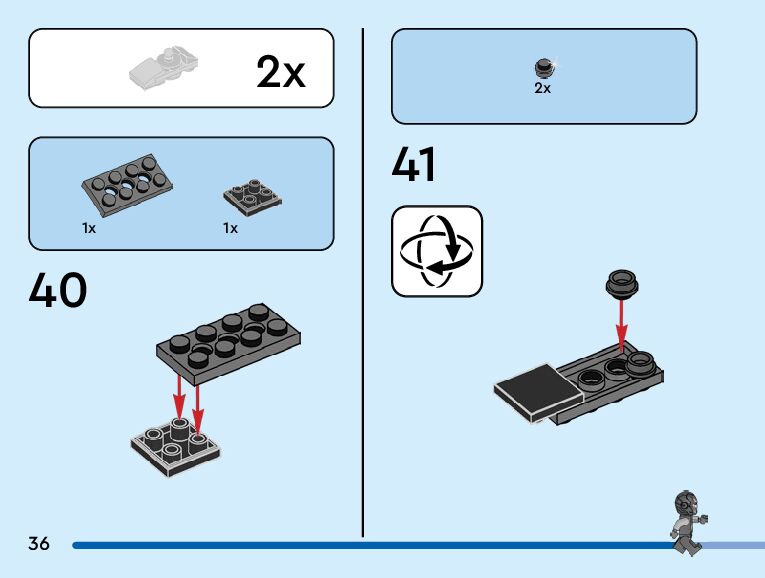 2x

1x

1x

40

2x

41

36