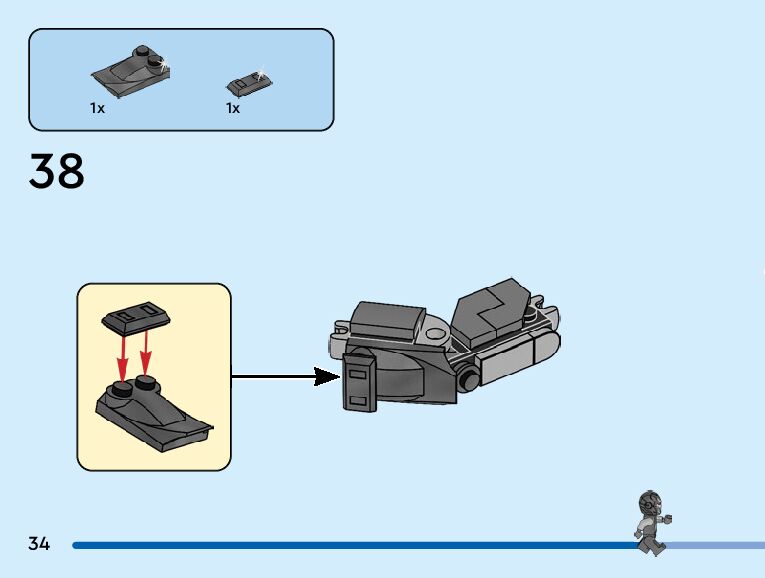 1x
1x

38

34