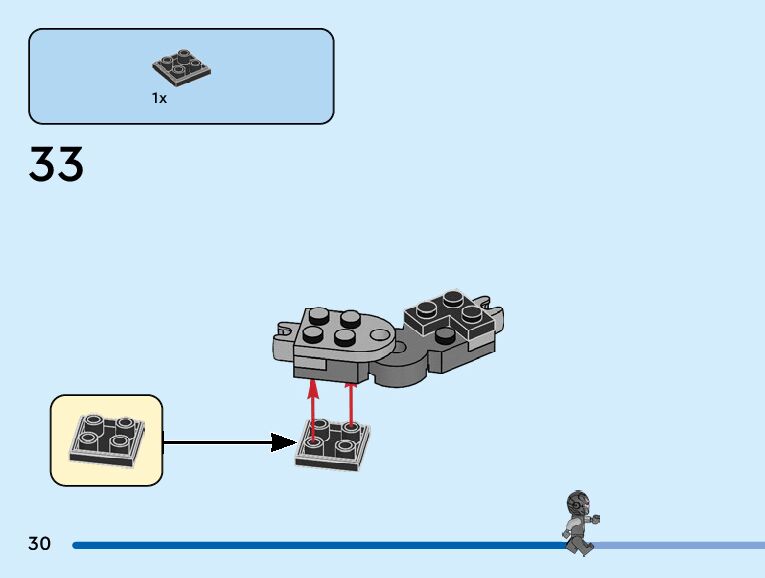 1x

33

30