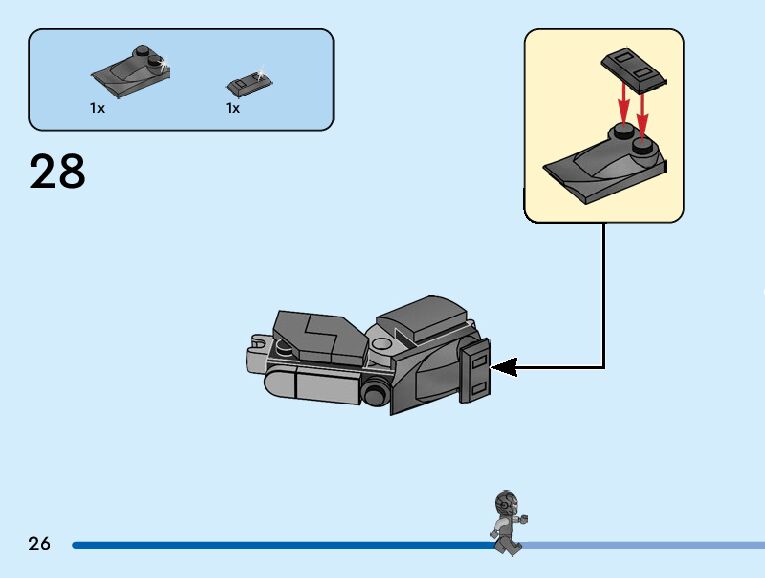 1x
1x

28

26