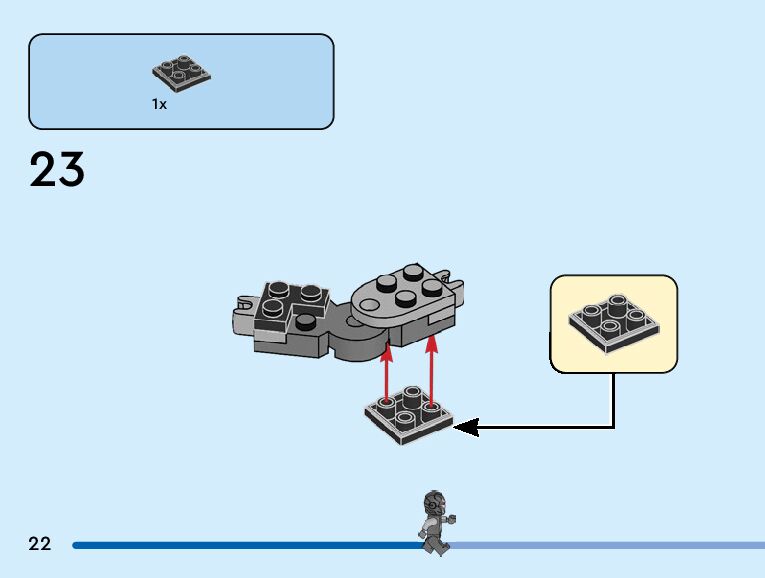 1x

23

22