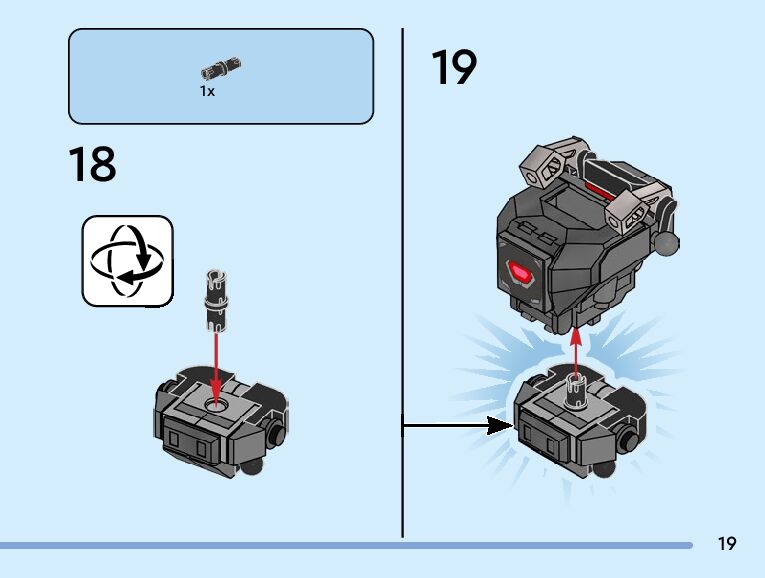 1x

18

19

19