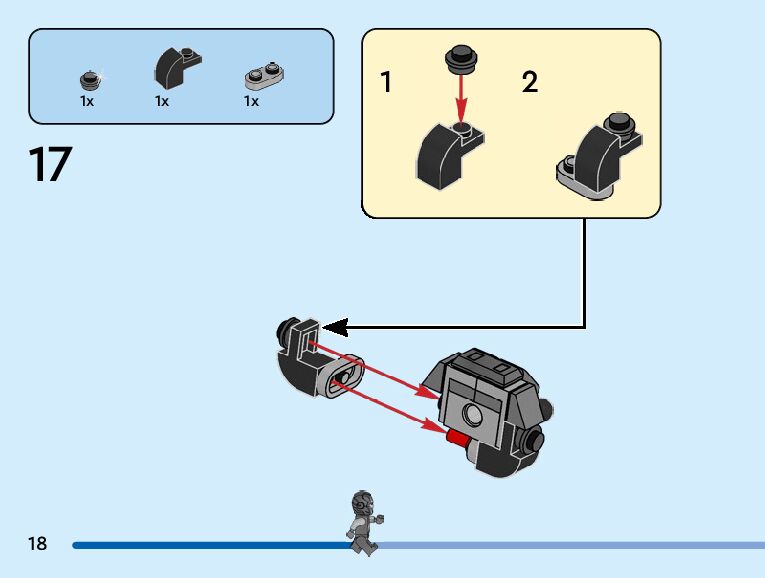 1x 1x 1x

17

1

2

18