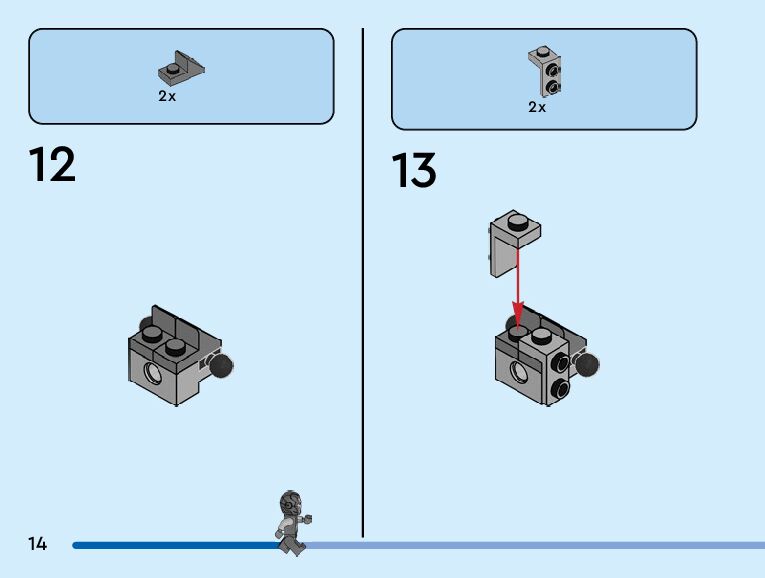 2x

12

2x

13

14