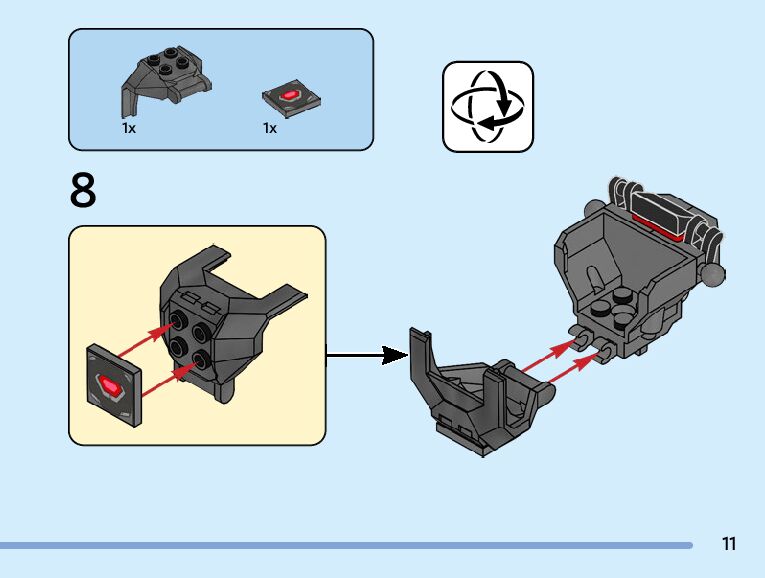 1x

1x

8

11