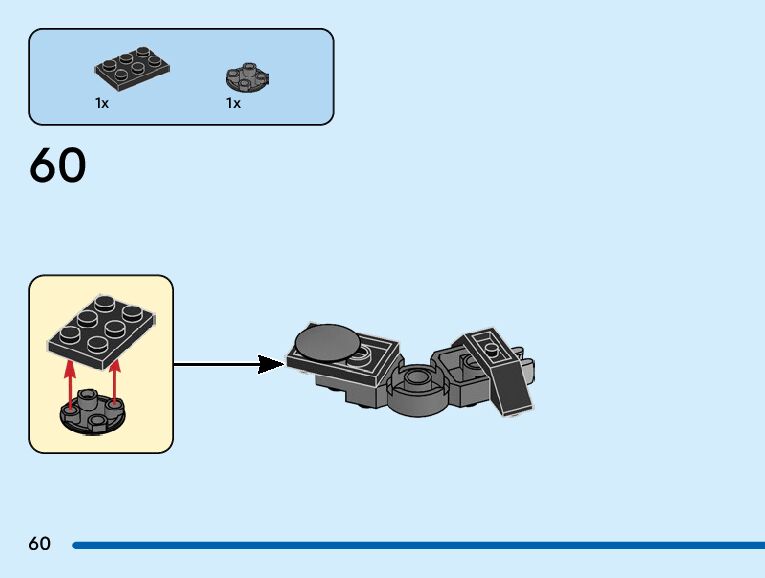 1x
1x

60

60