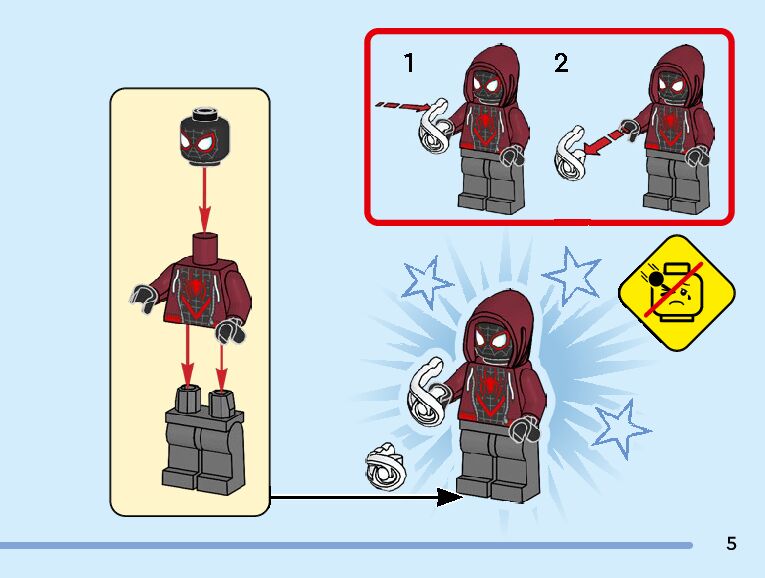 1

2

5