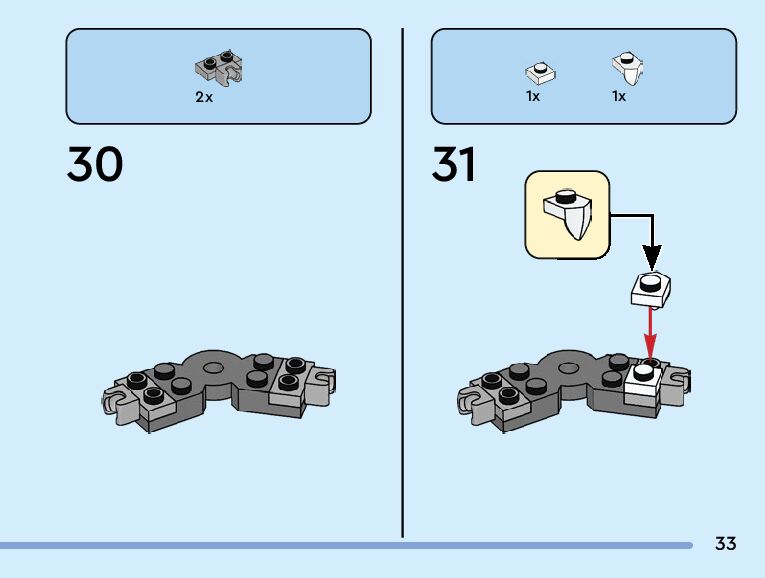 2x

30

1x 1x

31

33