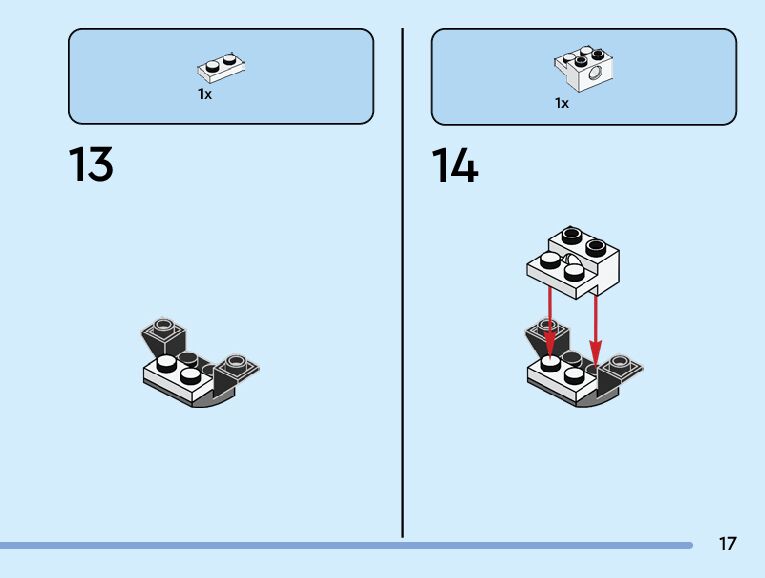 1x

13

1x

14

17