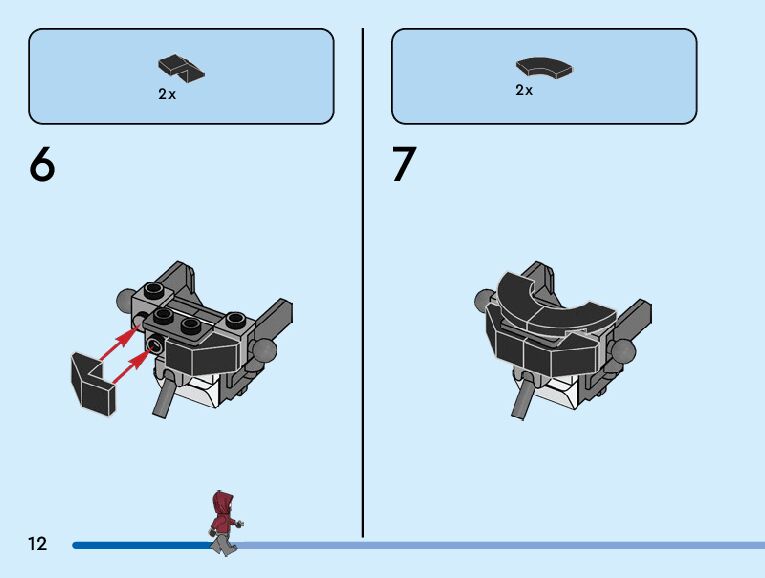 2x

6

2x

7

12