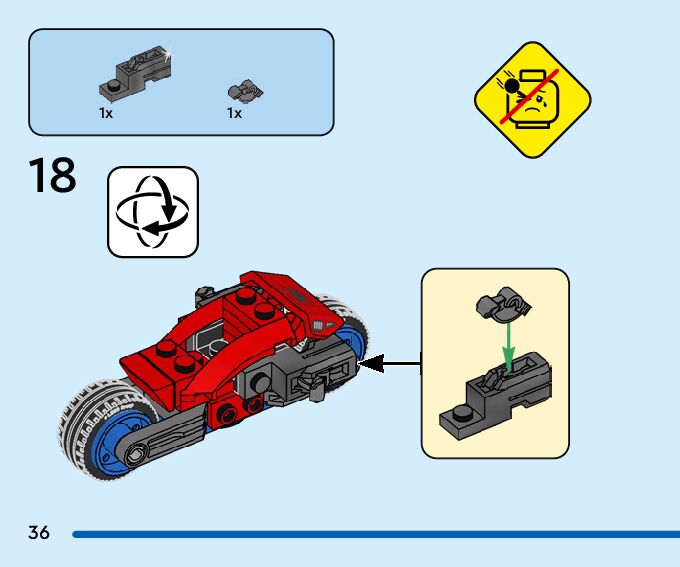 1x
1x

18

36