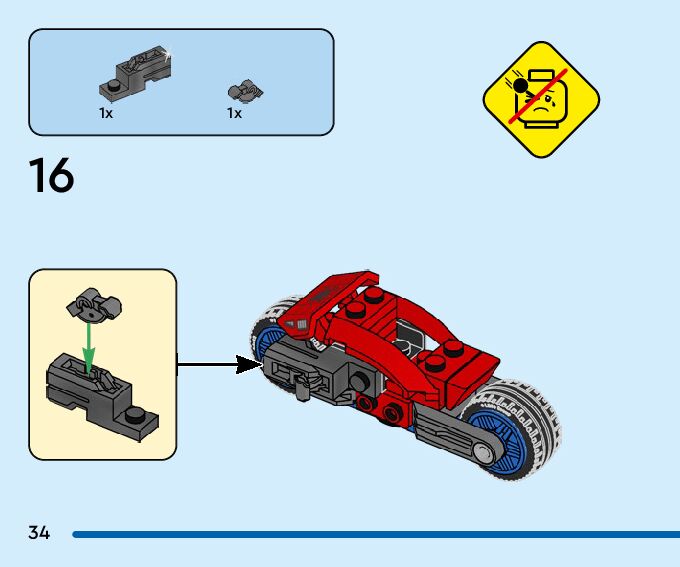 1x
1x

16

34