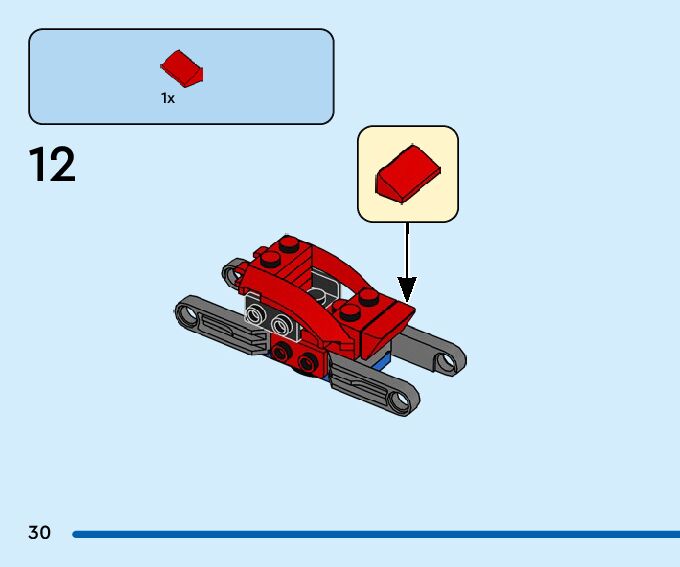 1x

12

30