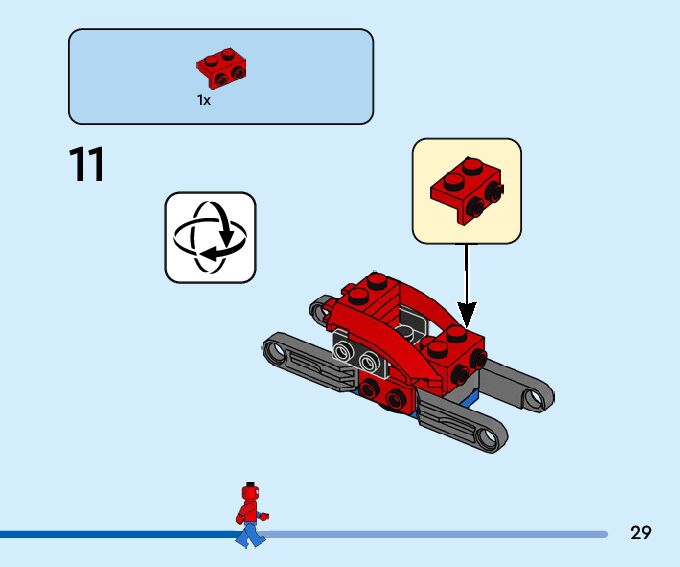 1x

11

29