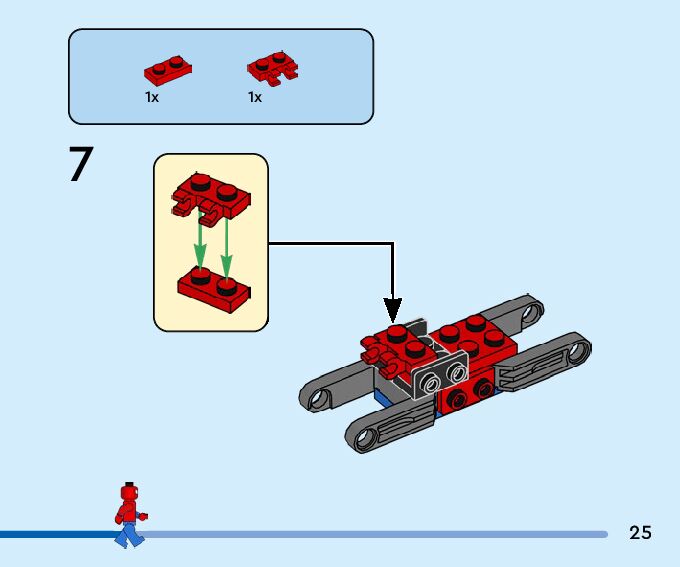 1x
1x

7

25