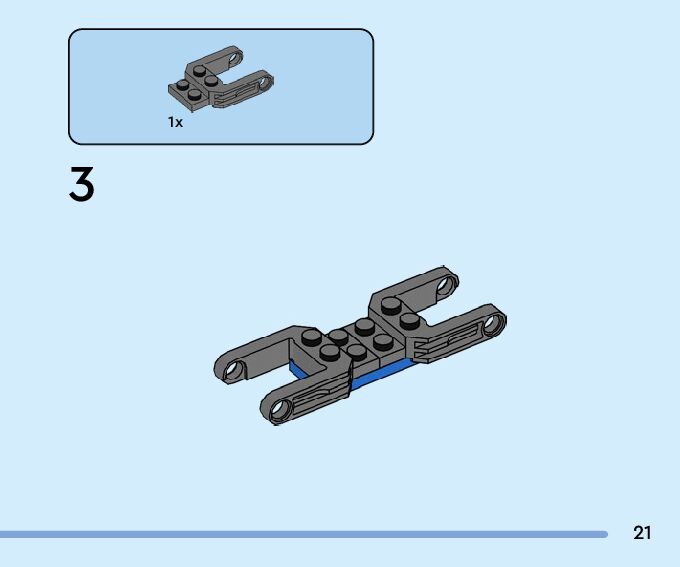 1x

3

21