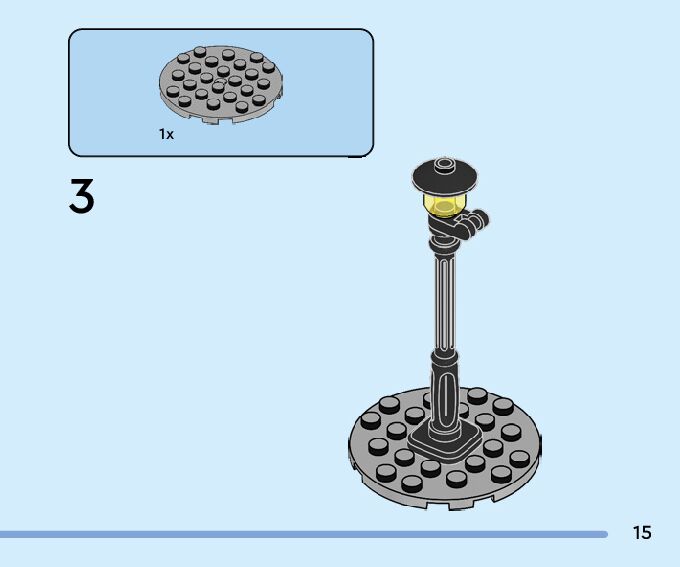 1x

3

15