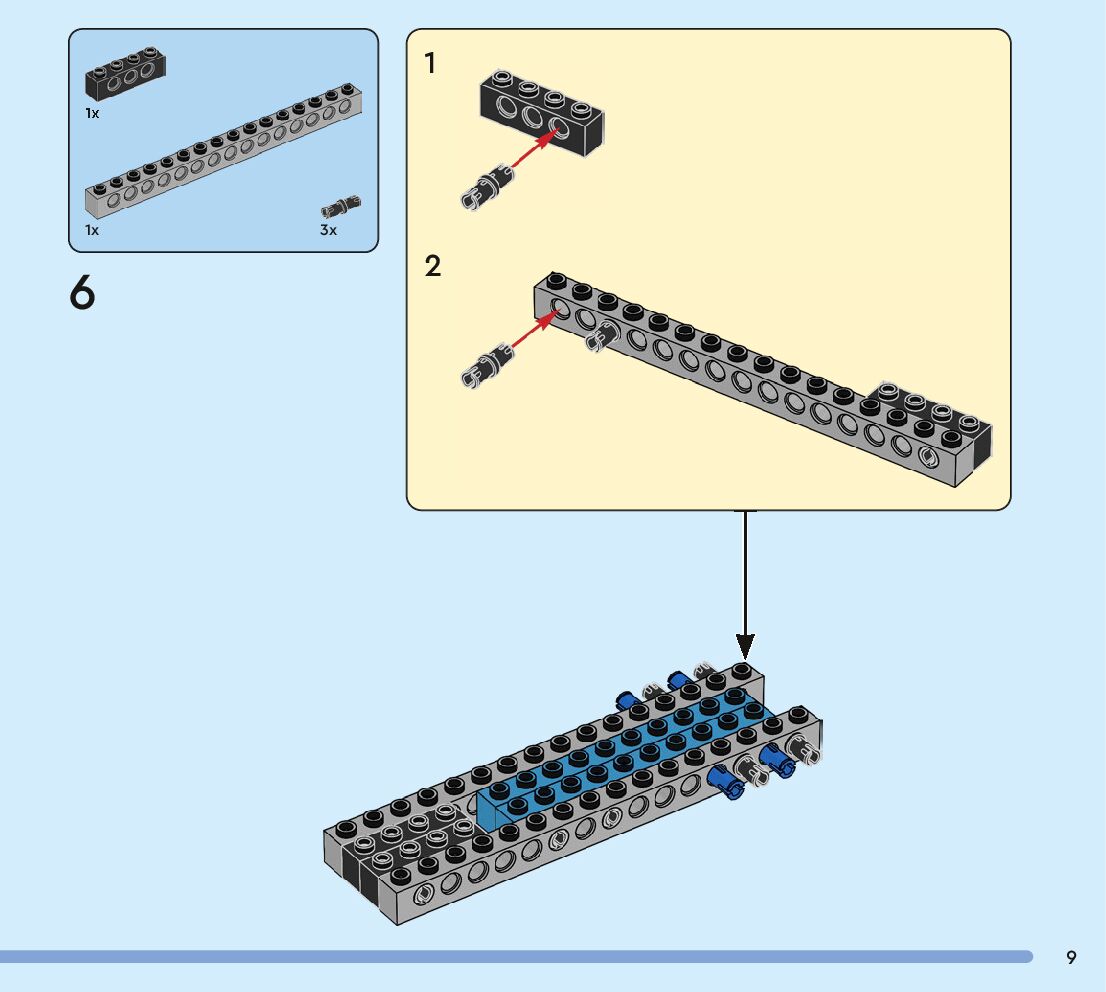 1x

1x

3x

6

1

2

9