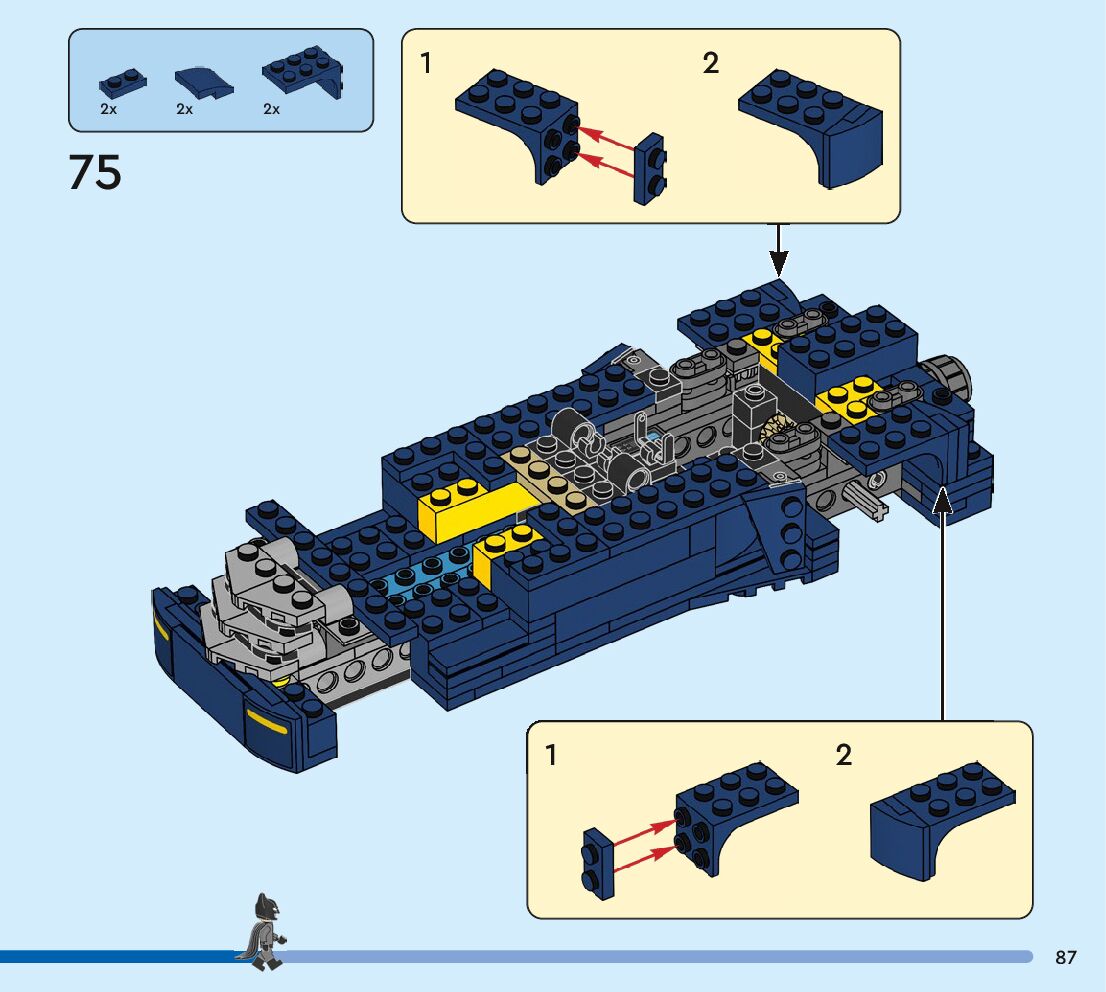 2x 2x 2x

75

1

2

1

2

87