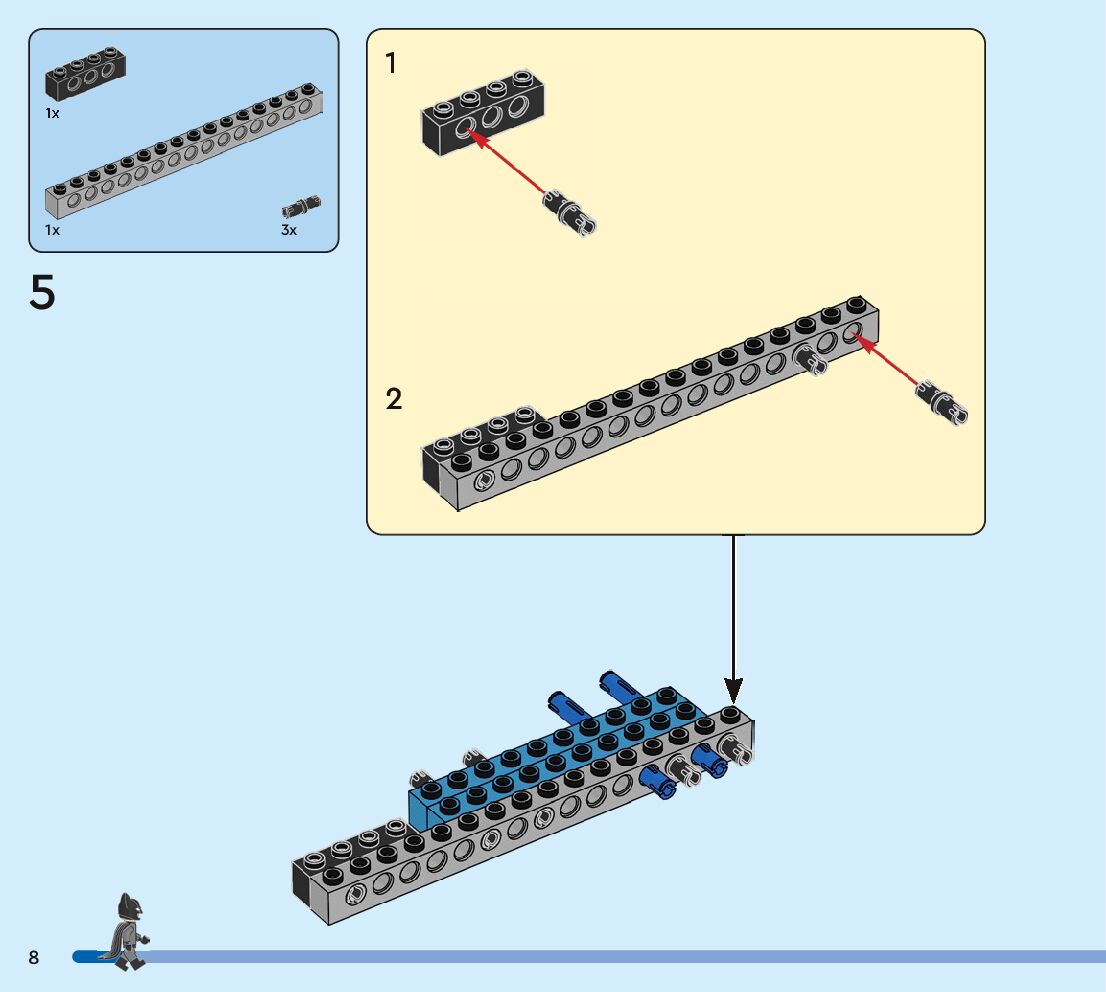 1x

1x

3x

5

1

2

8