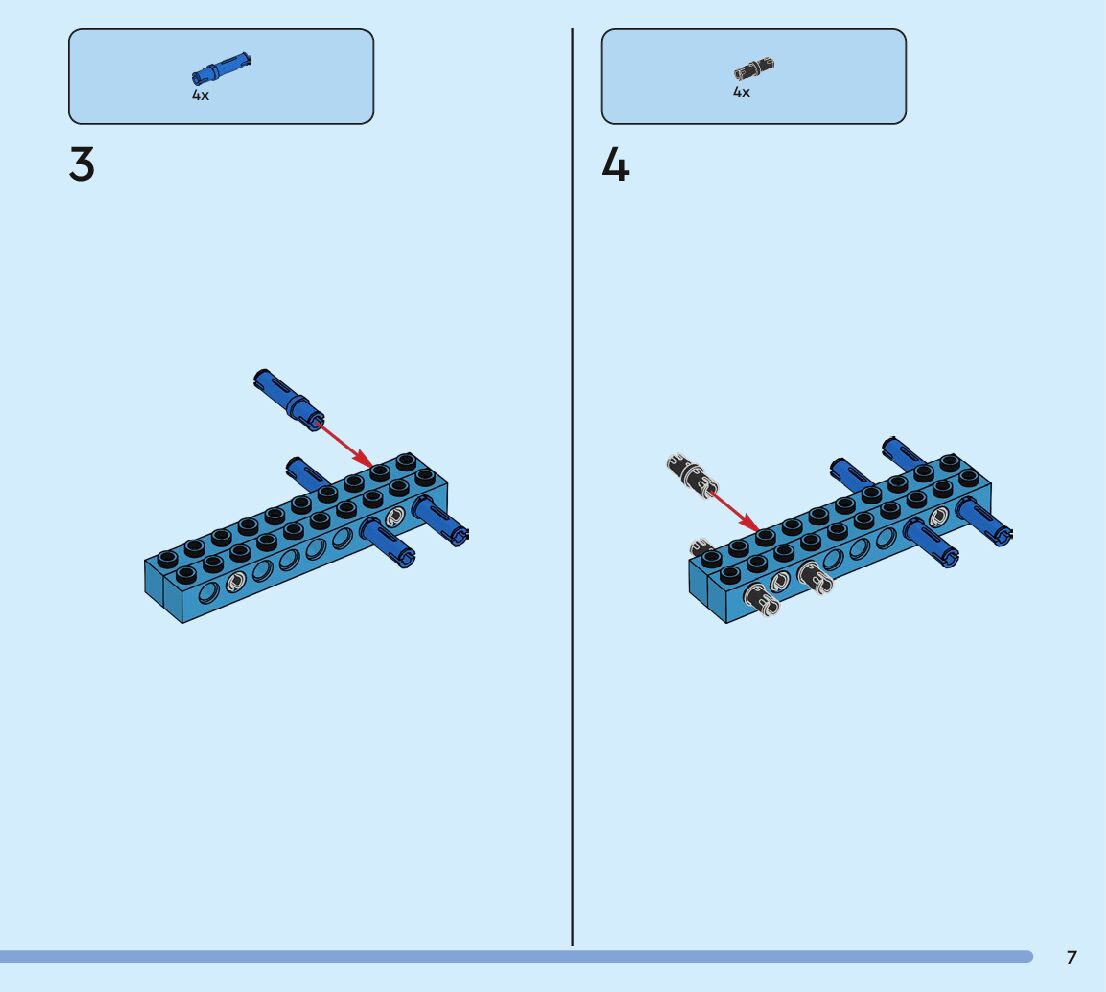 4x

3

4x

4

7