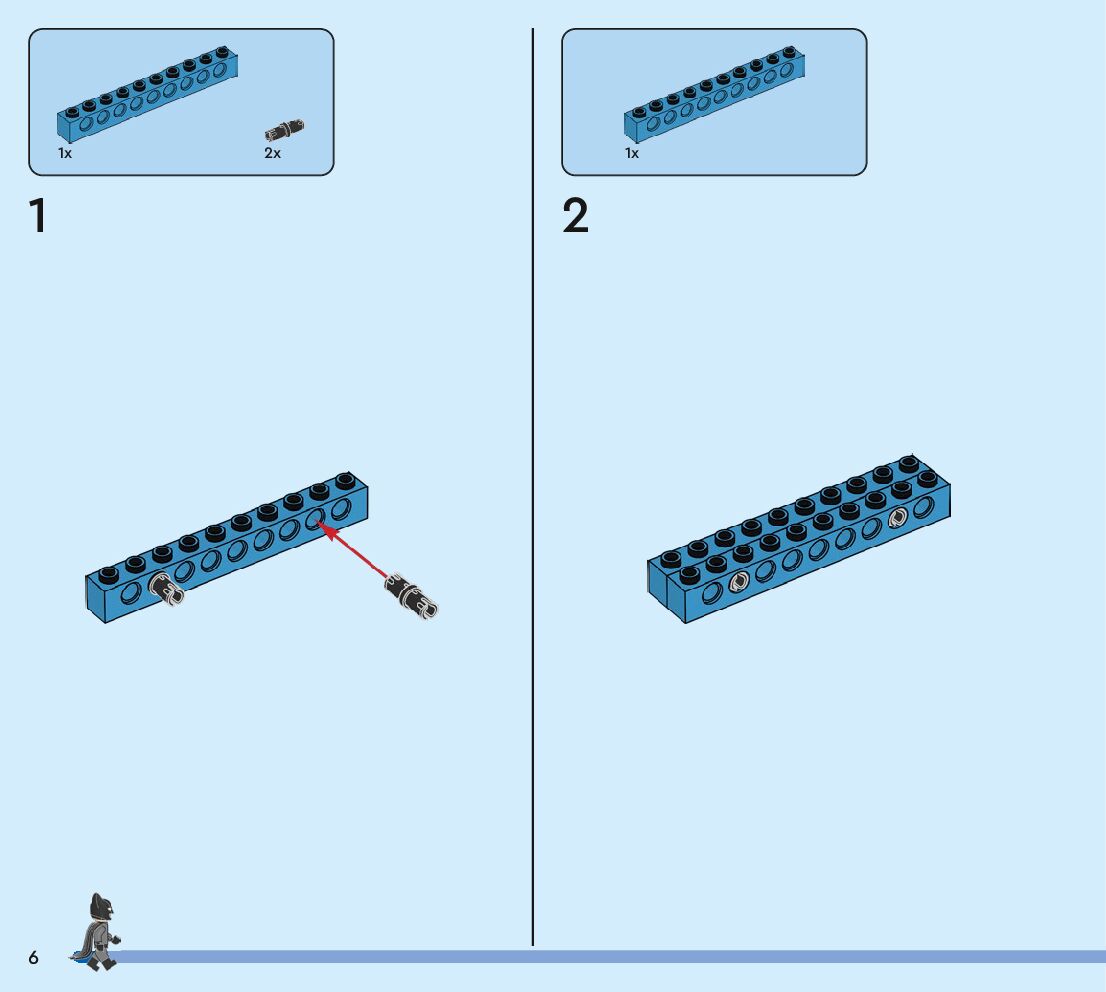 1x

2x

1

1x

2

6