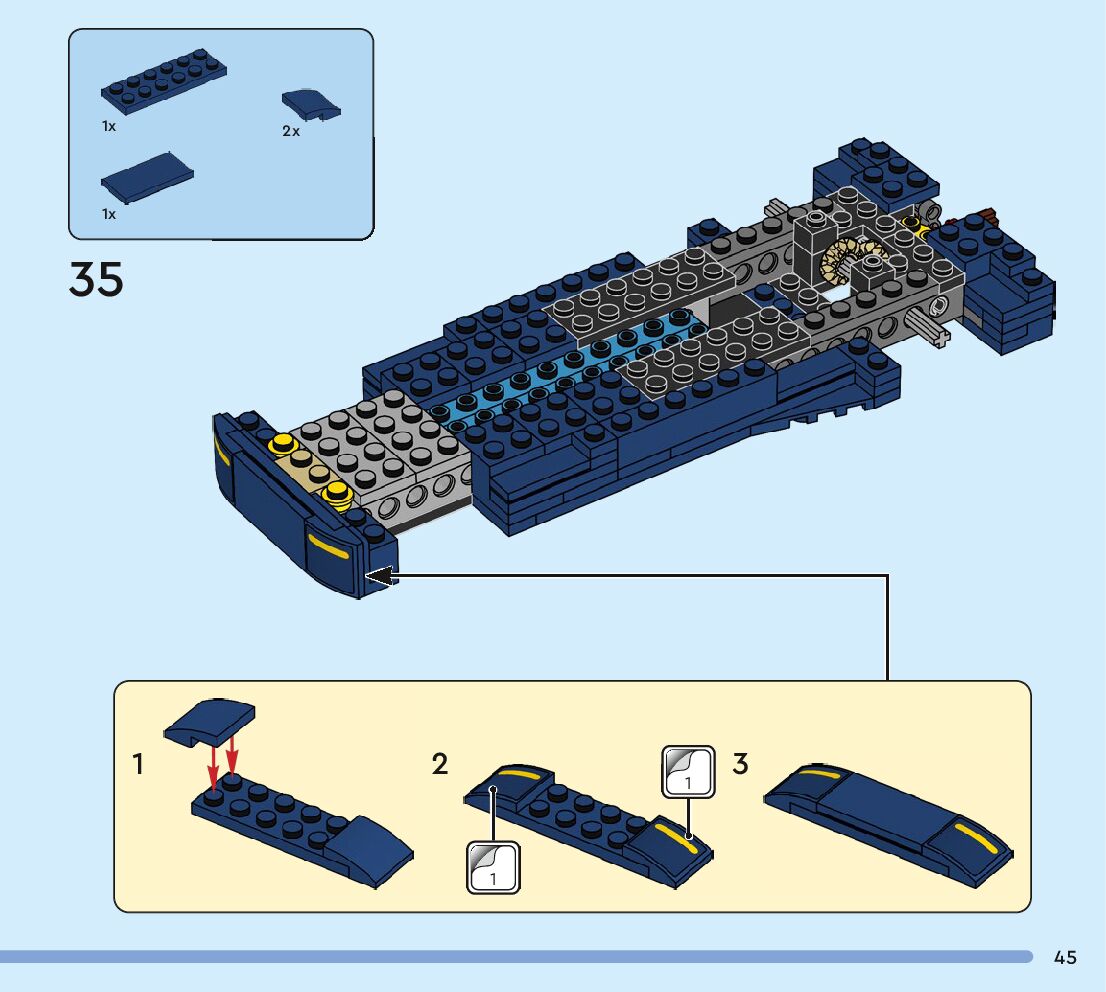 1x

2x

1x

35

1

2

1

1

3

45