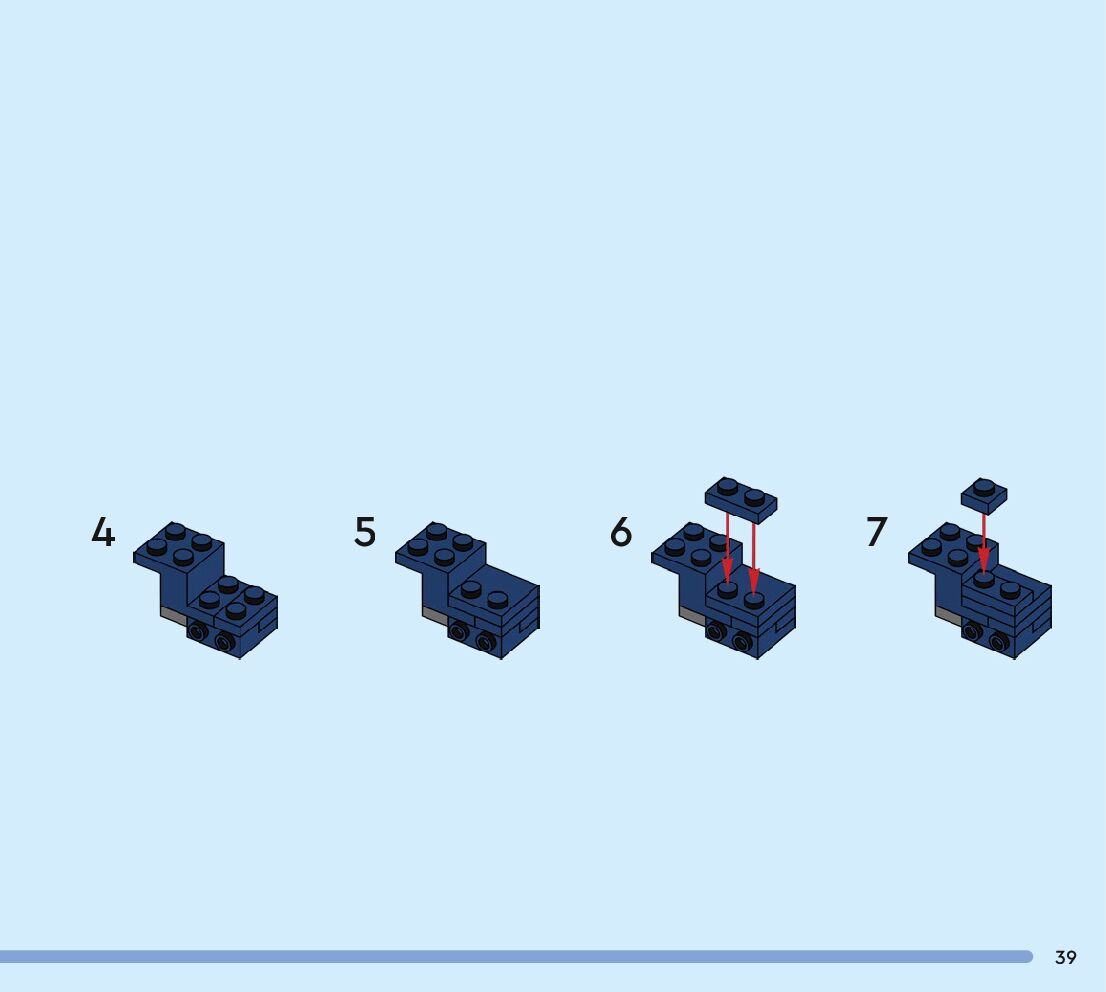 4

5

6

7

39