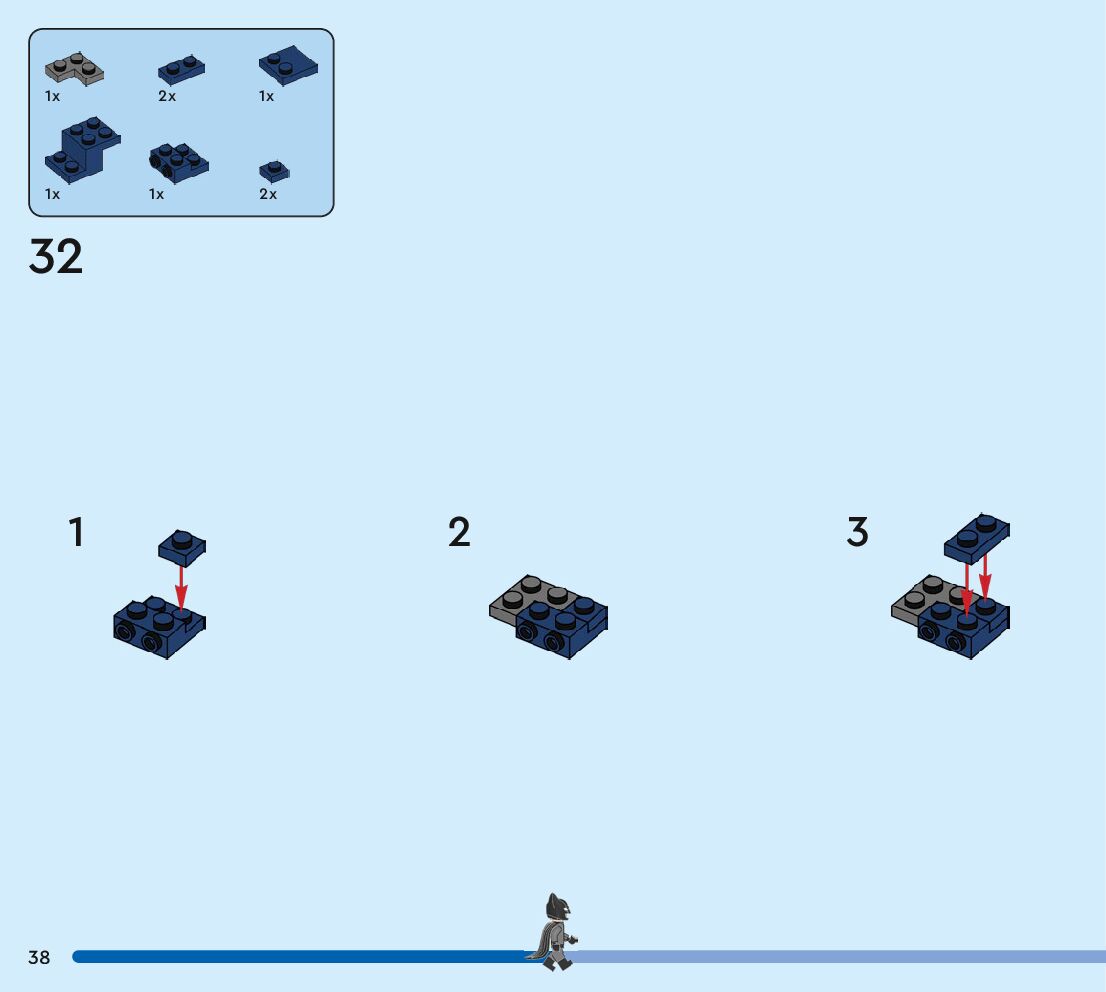 1x 2x 1x
1x 1x 2x

32

1

2

3

38