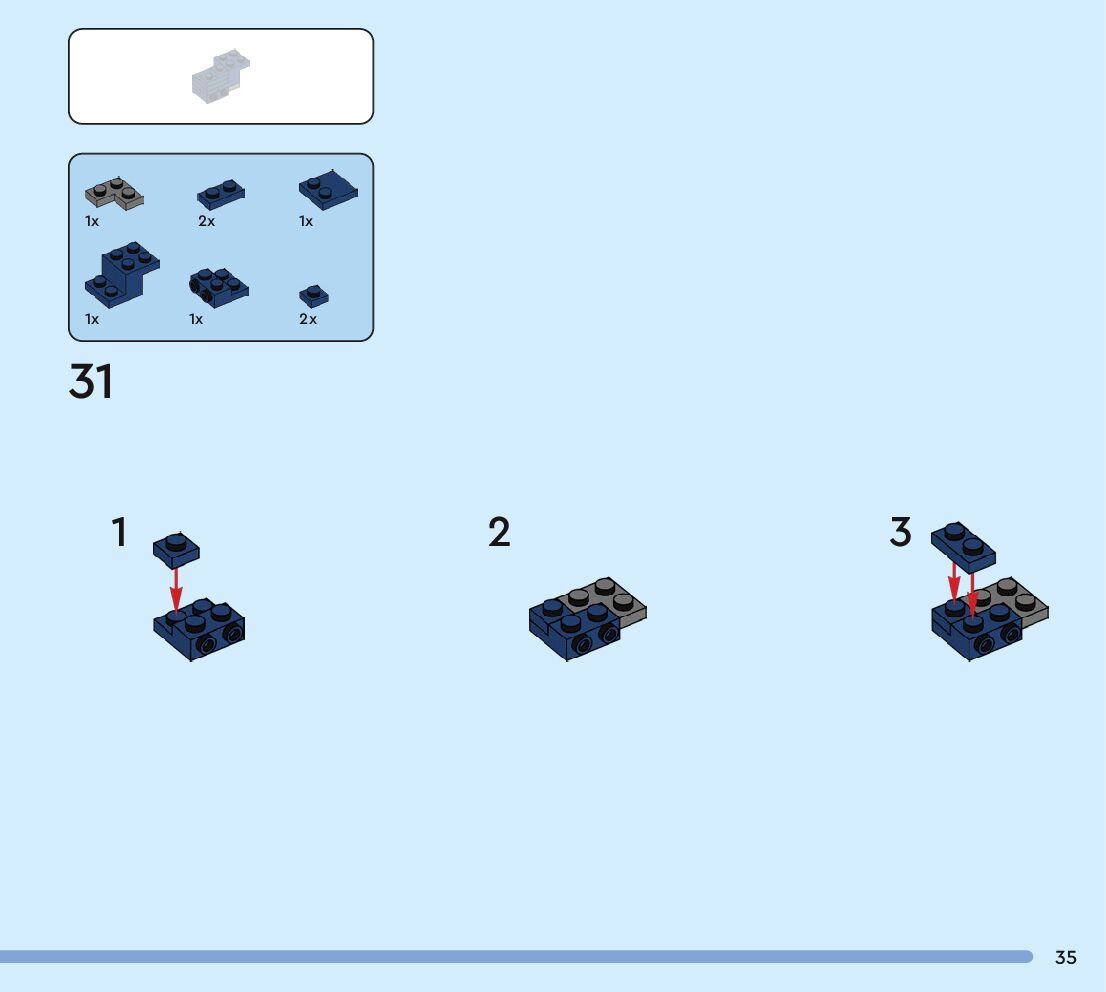 1x
2x
1x
1x
1x
2x

31

1

2

3

35