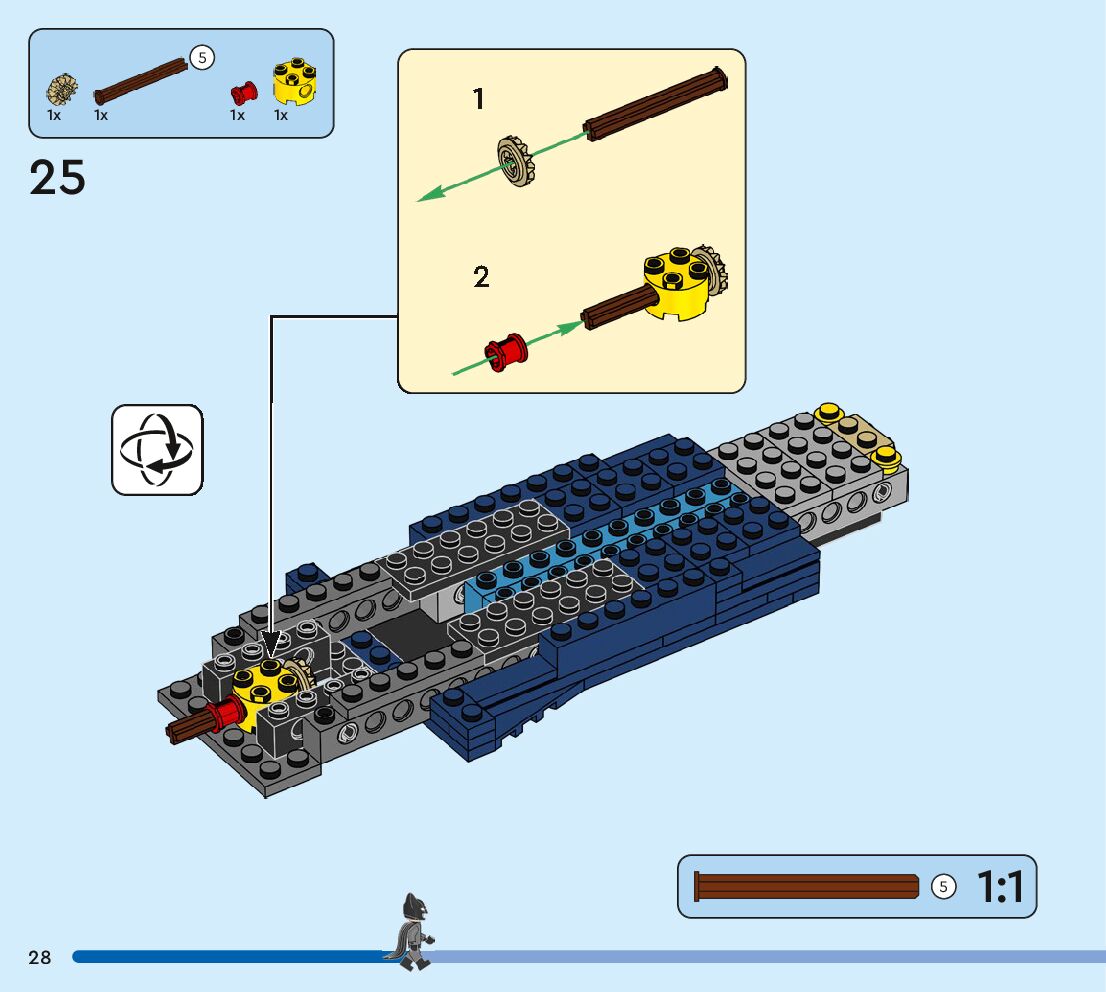 5
1x 1x 1x 1x

25

1

2

5 1:1

28