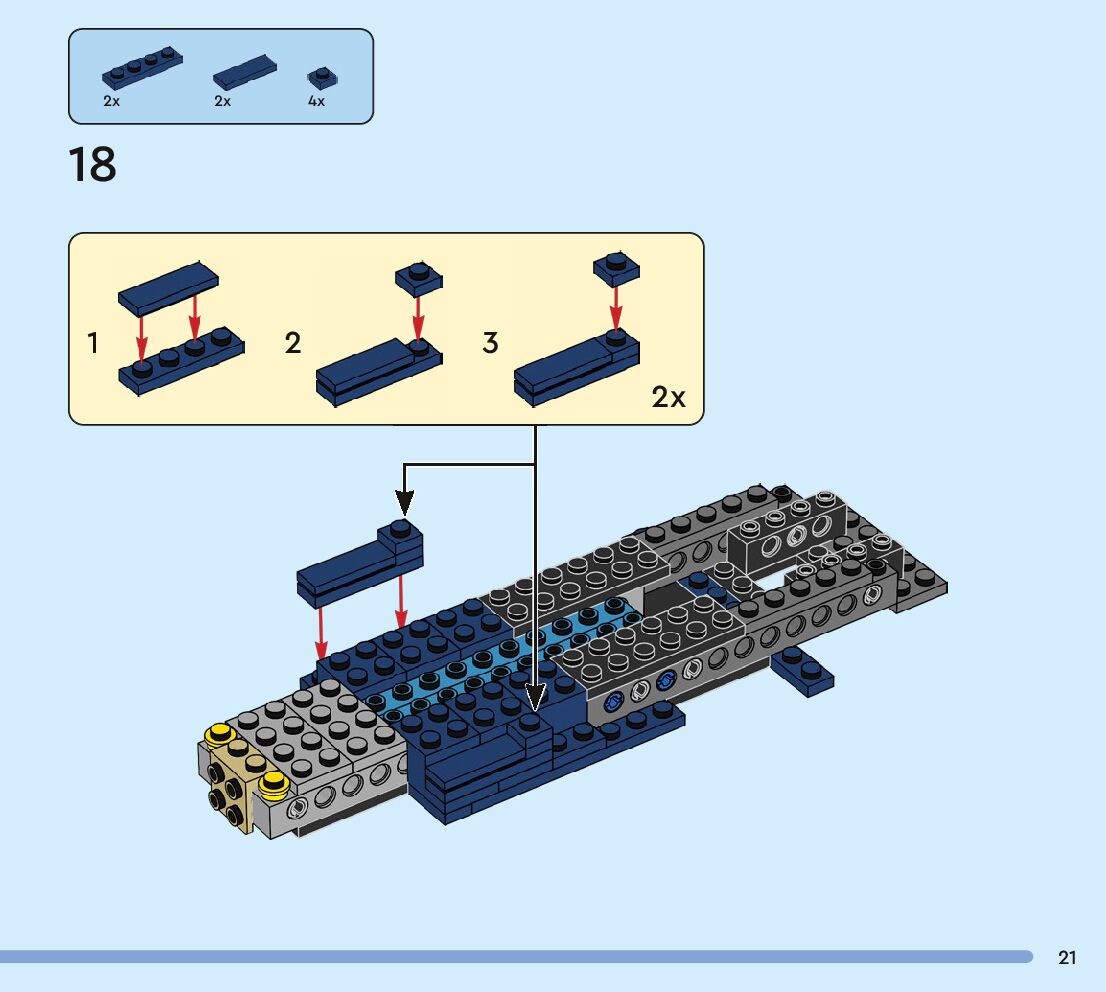 2x
2x
4x

18

1
2
3
2x

21