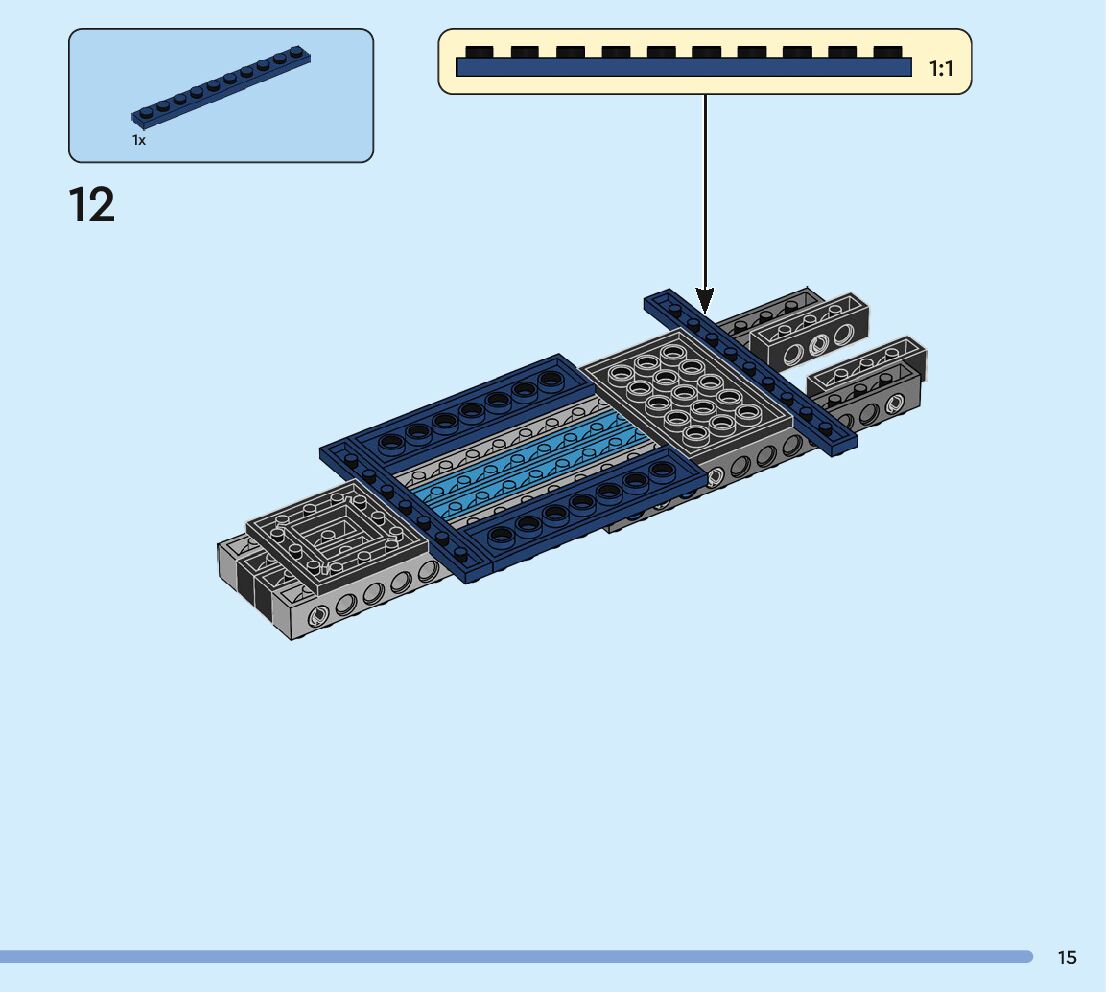 1x

1:1

12

15