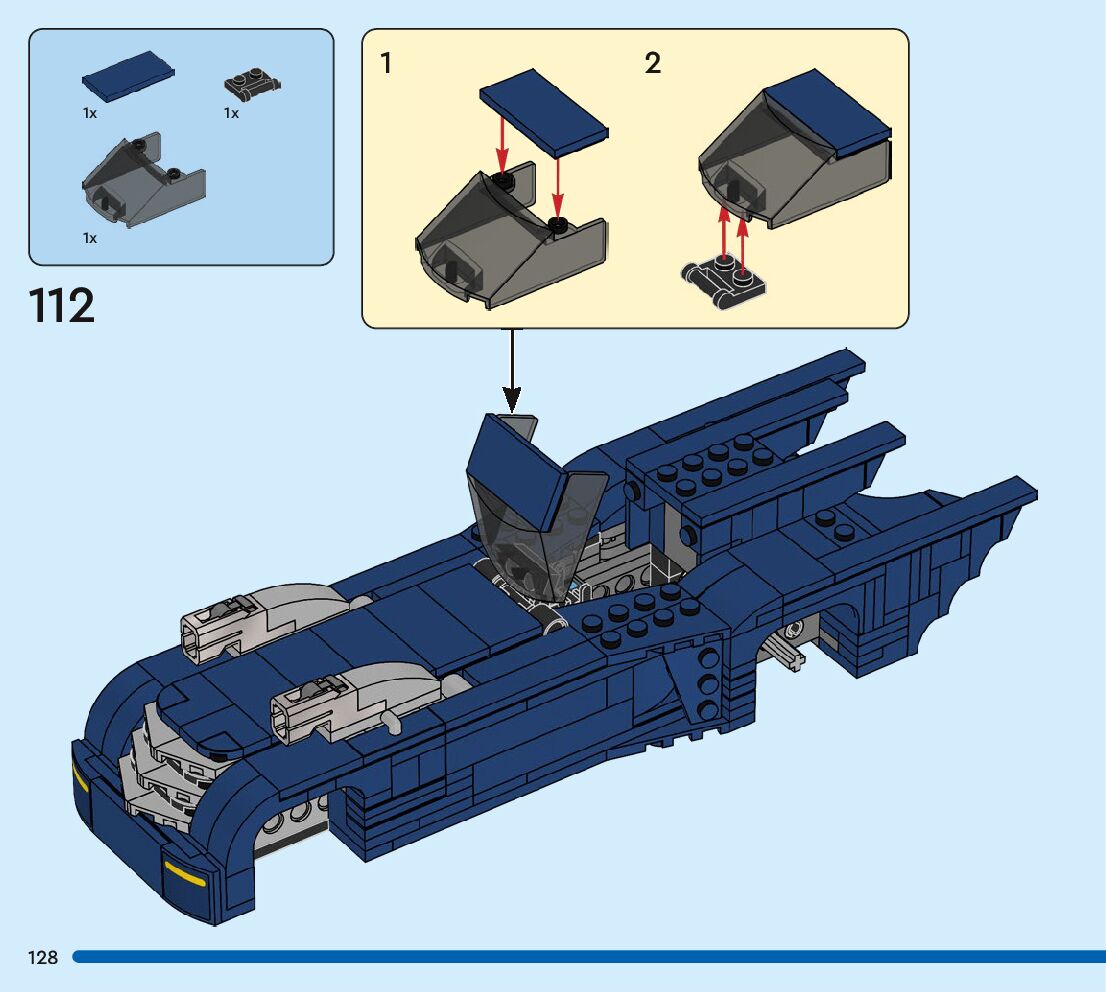 1x
1x
1x
112
1
2
128