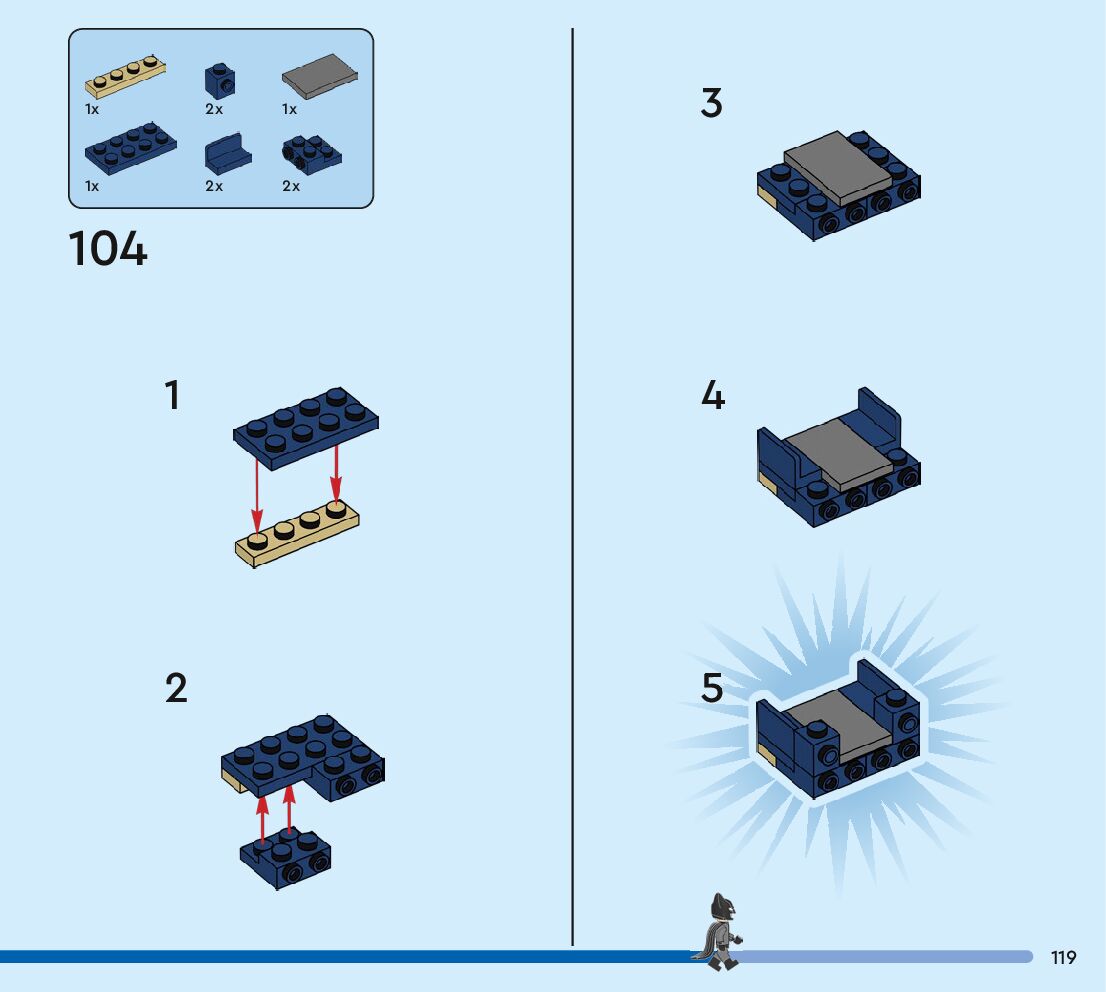 1x
2x
1x
1x
2x
2x

104

1

2

3

4

5

119