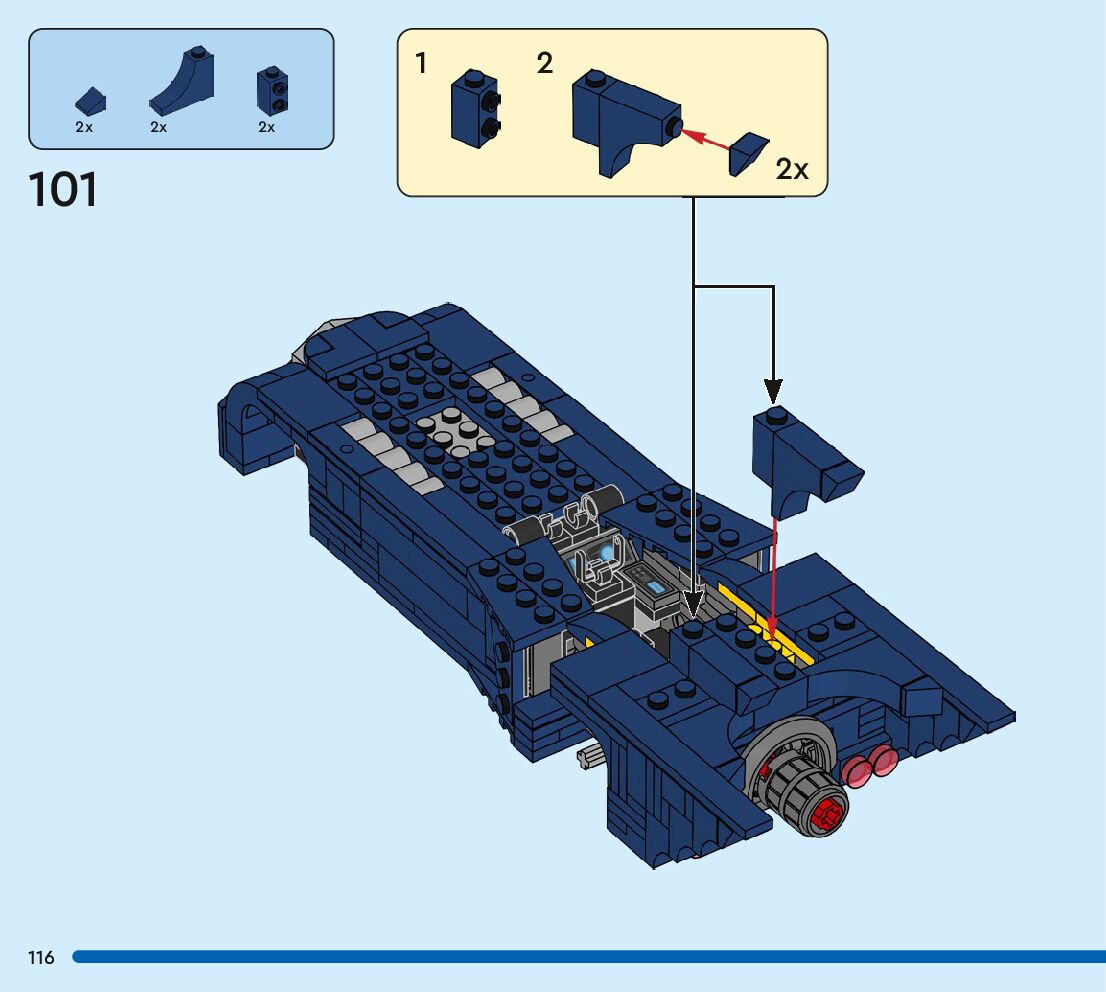 2x 2x 2x

101

1 2

2x

116