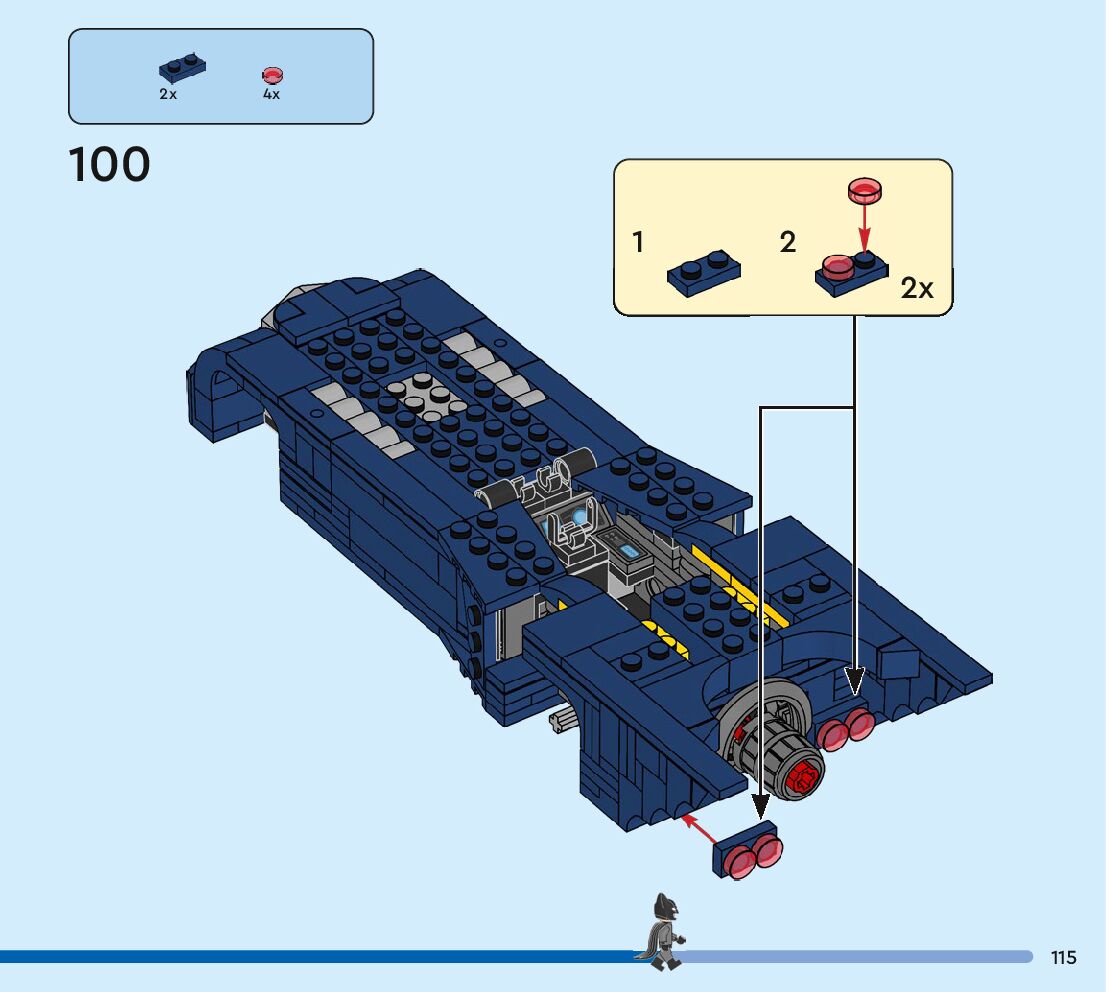 2x 4x

100

1 2

2x

115