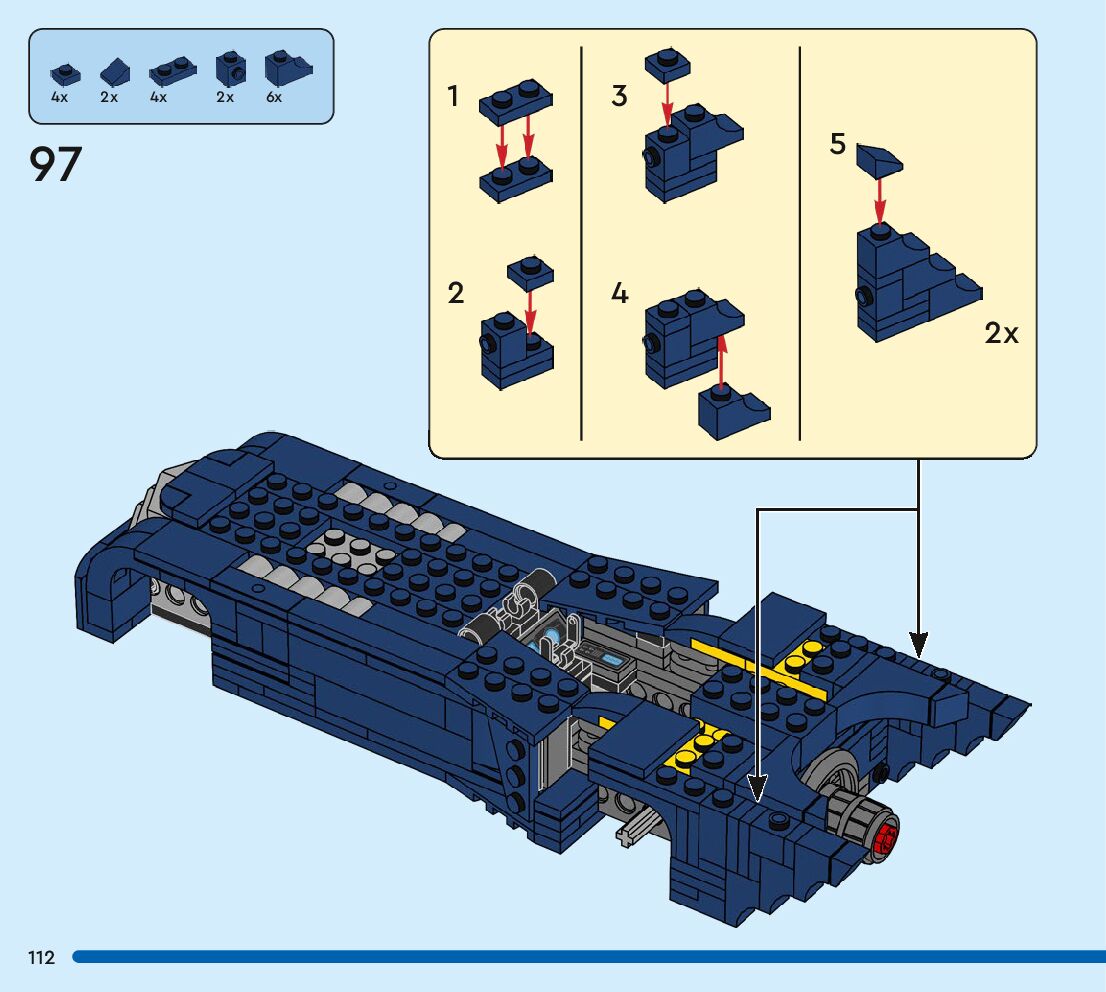 4x 2x 4x 2x 6x

97

1

2

3

4

5

2x

112