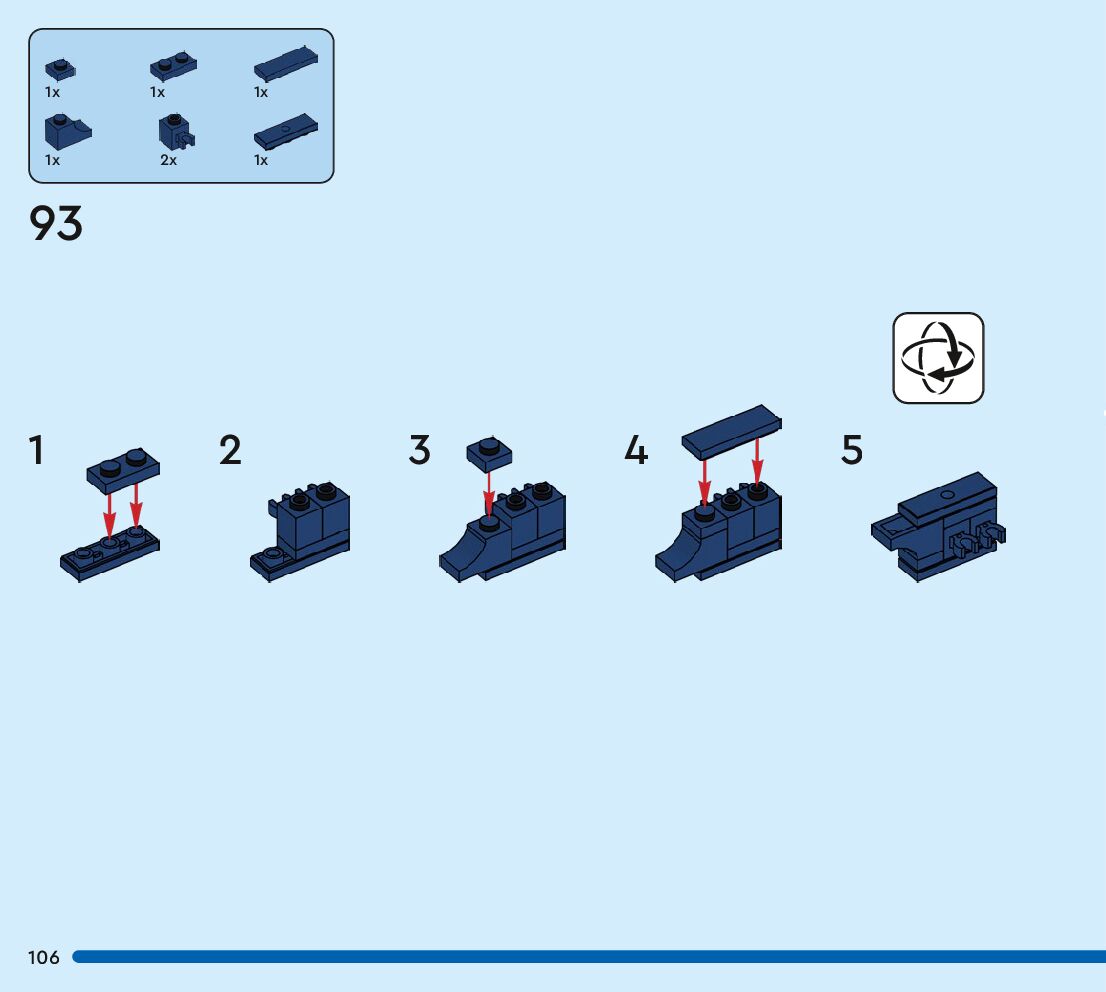 1x 1x 1x
1x 2x 1x

93

1
2
3
4
5

106