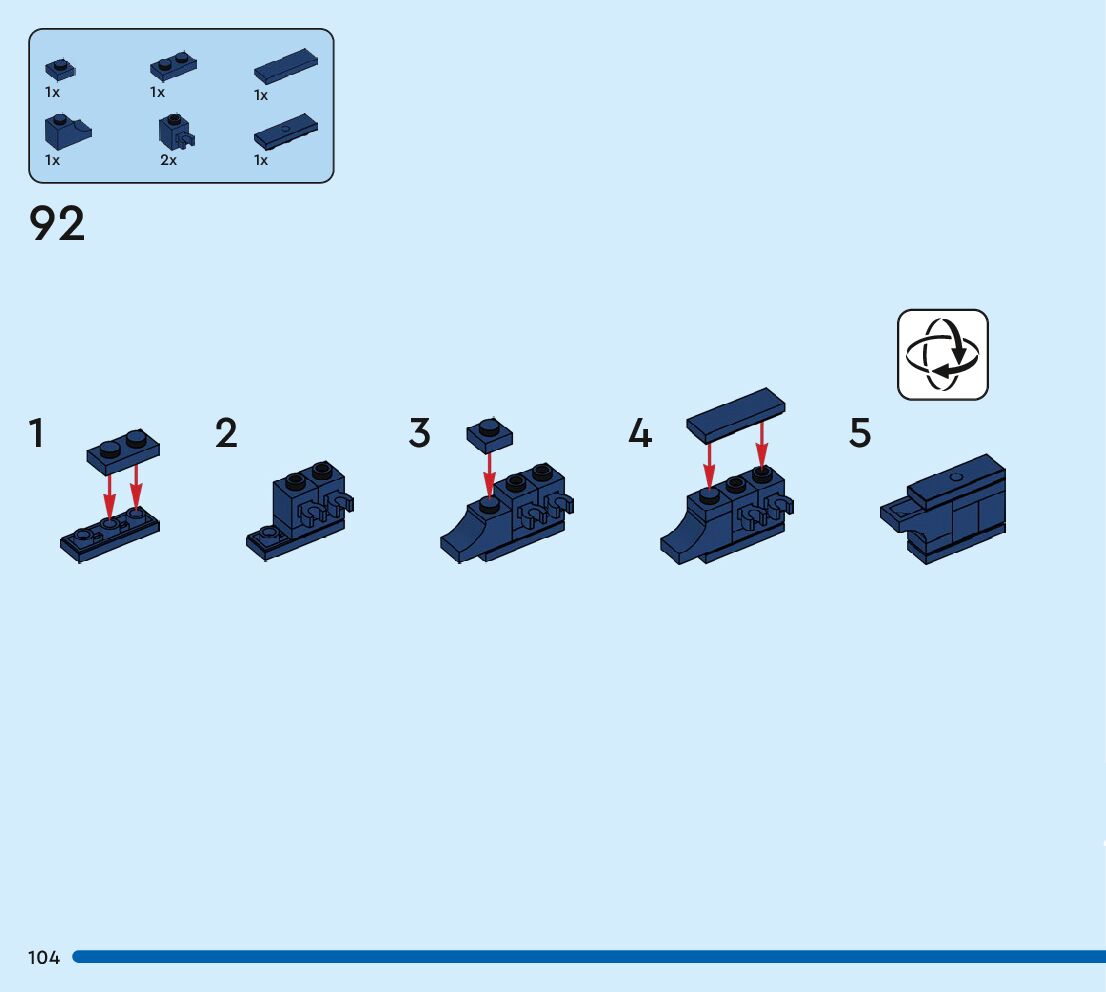 1x
1x
1x
1x
2x
1x

92

1
2
3
4
5

104