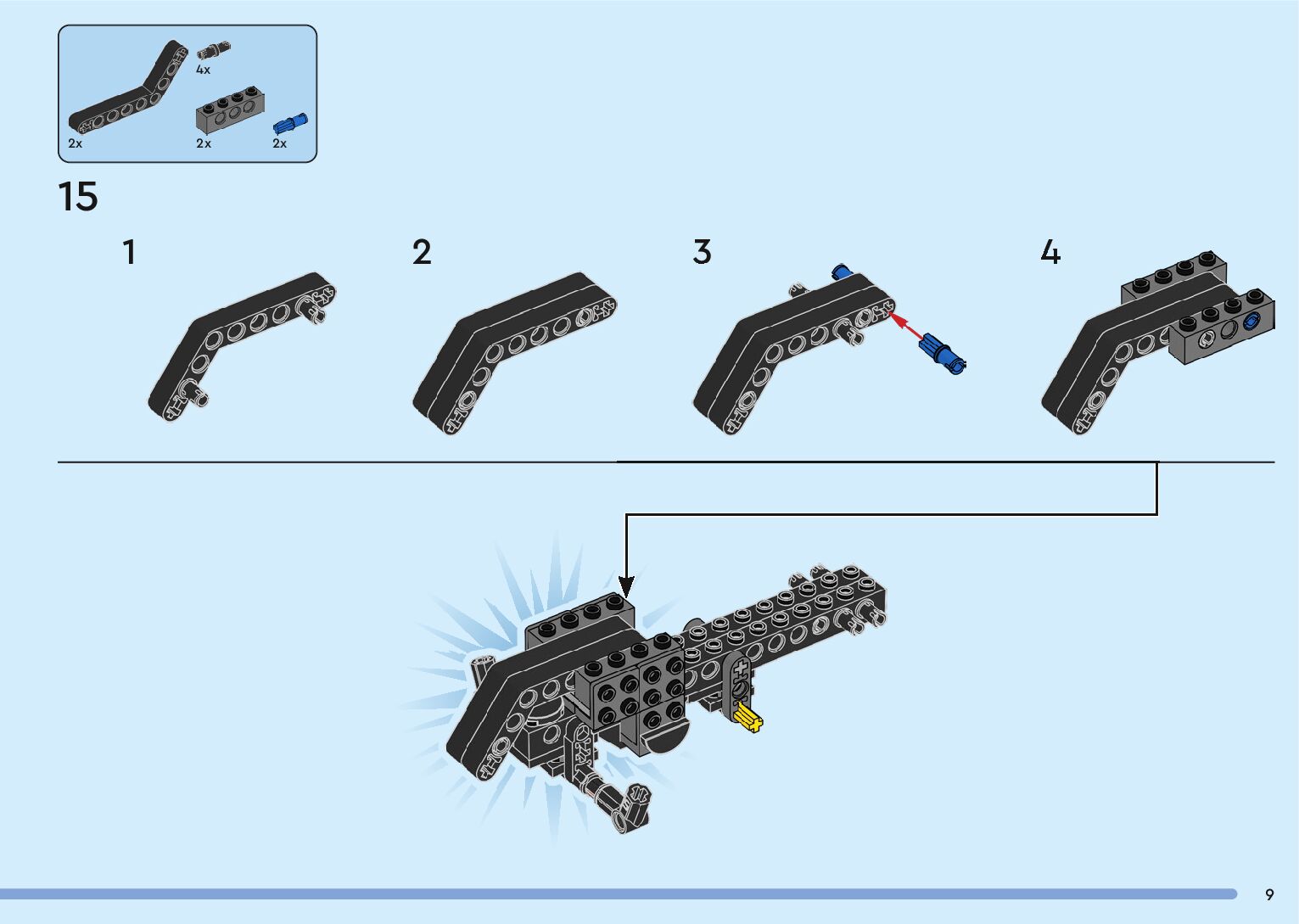 4x

2x

2x

2x

15

1

2

3

4

9