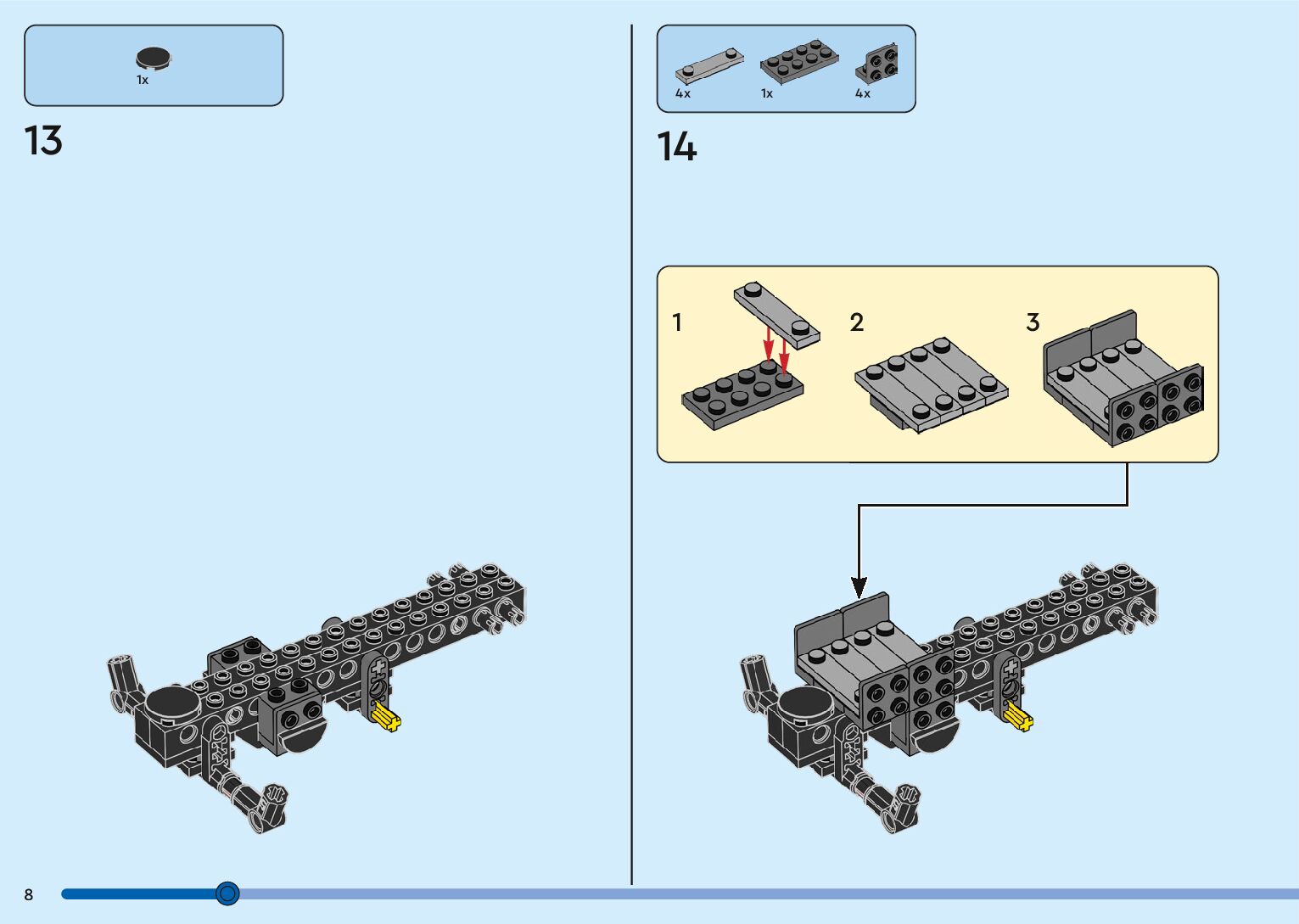 1x

13

4x 1x 4x

14

1

2

3

8