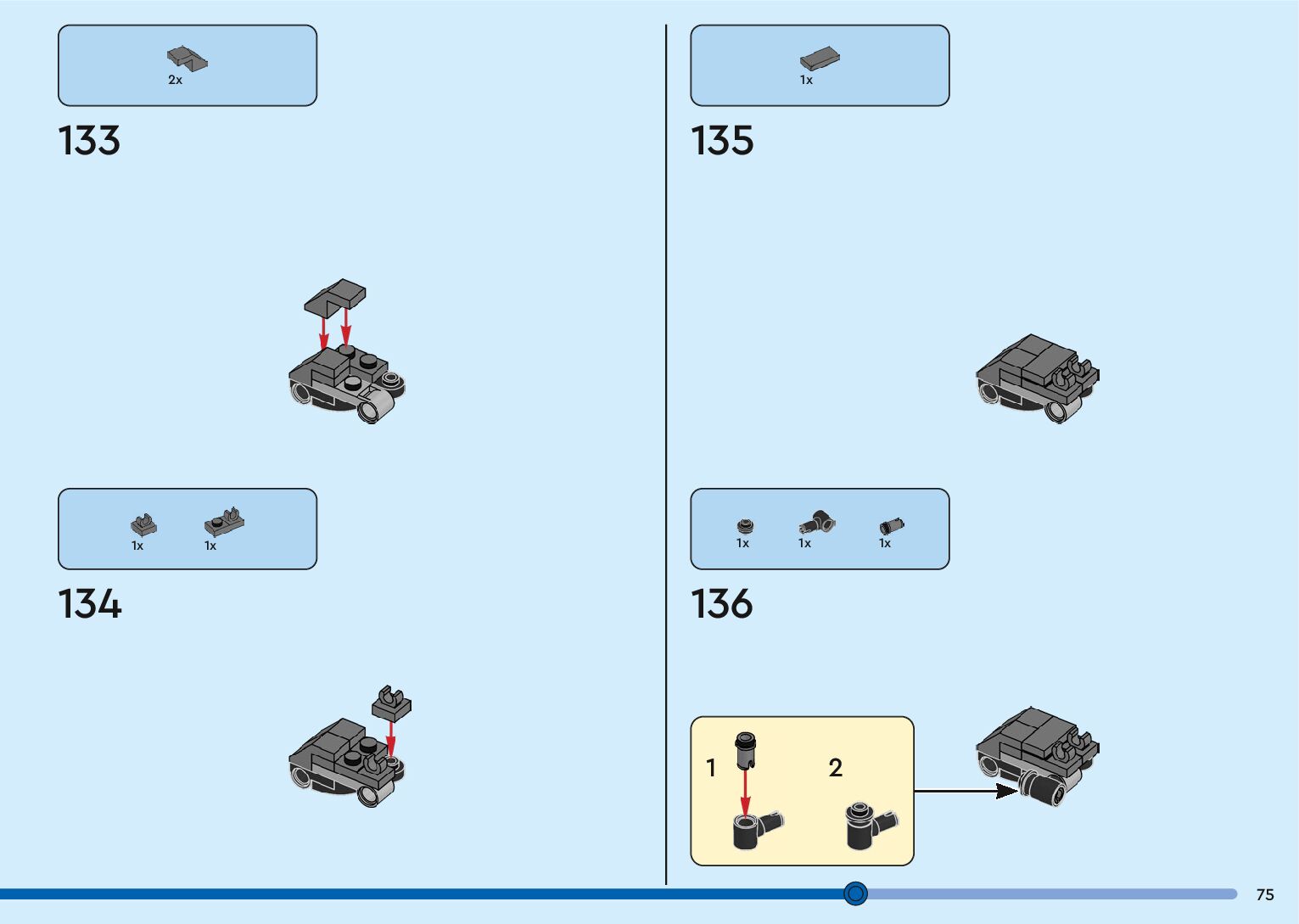 2x

133

1x 1x

134

1x

135

1x 1x 1x

136

1

2

75