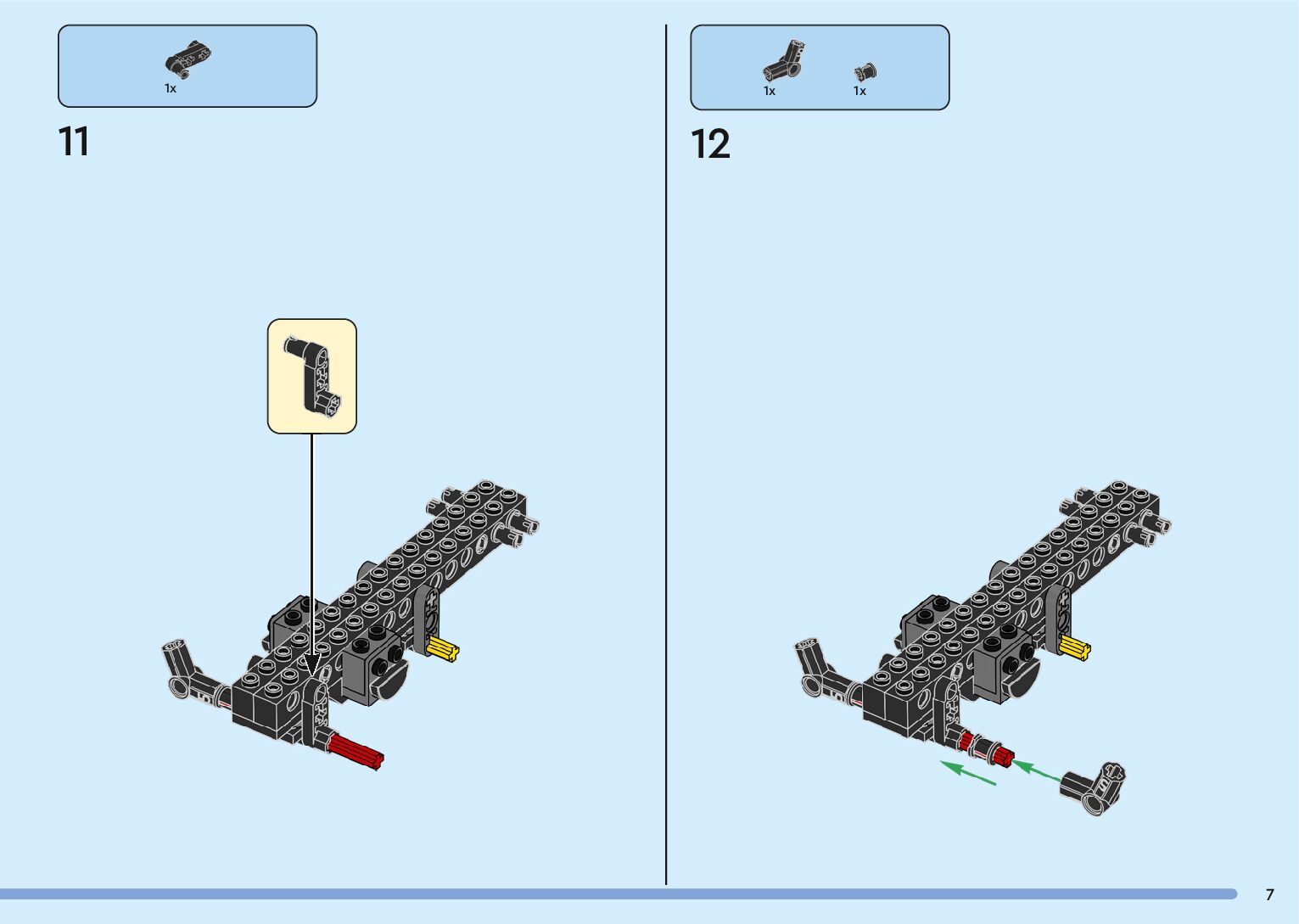 1x

11

1x

1x

12

7